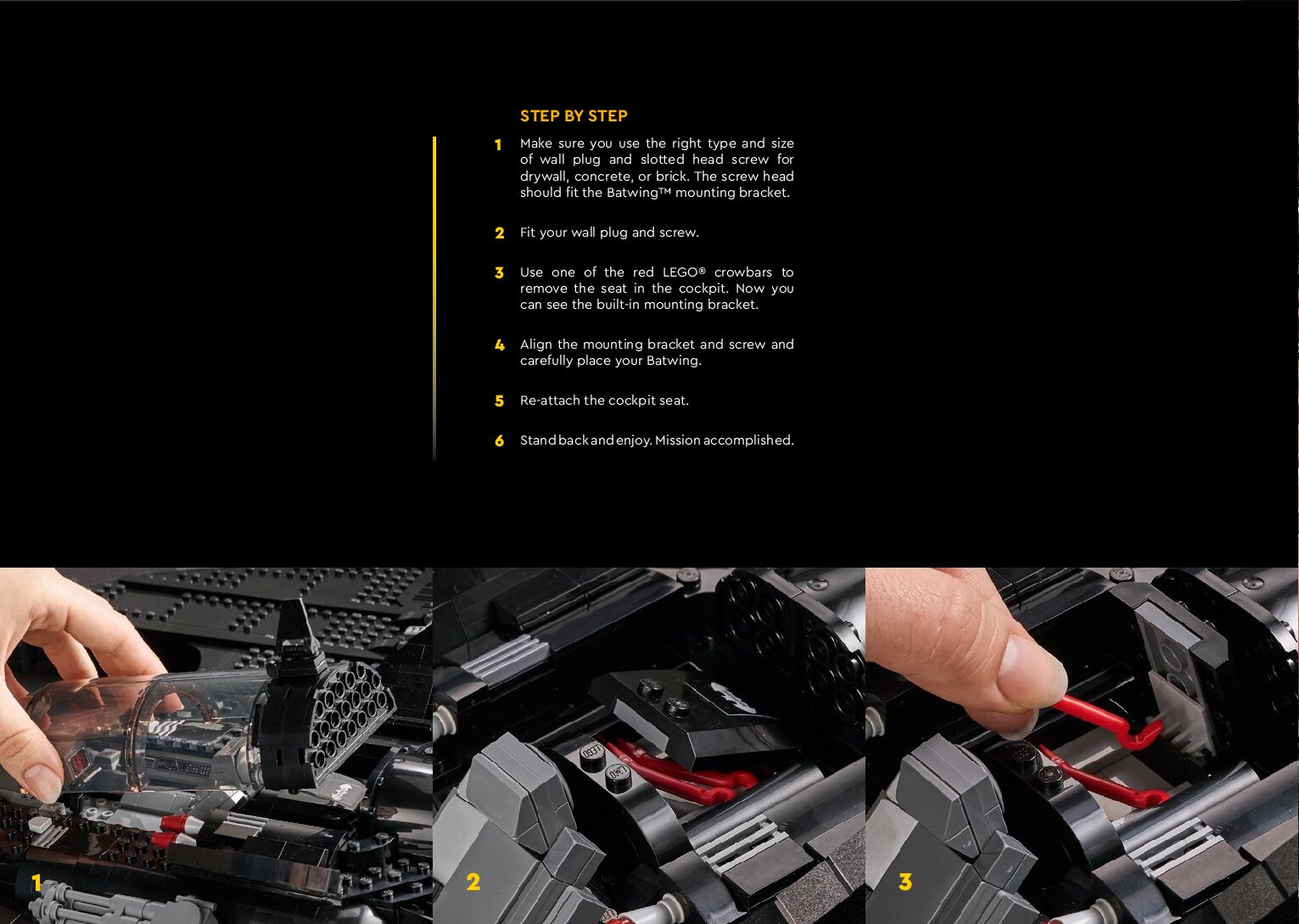 STEP BY STEP

1 Make sure you use the right type and size of wall plug and slotted head screw for drywall, concrete, or brick. The screw head should fit the Batwing™ mounting bracket.

2 Fit your wall plug and screw.

3 Use one of the red LEGO® crowbars to remove the seat in the cockpit. Now you can see the built-in mounting bracket.

4 Align the mounting bracket and screw and carefully place your Batwing.

5 Re-attach the cockpit seat.

6 Stand back and enjoy. Mission accomplished.

1

2

3