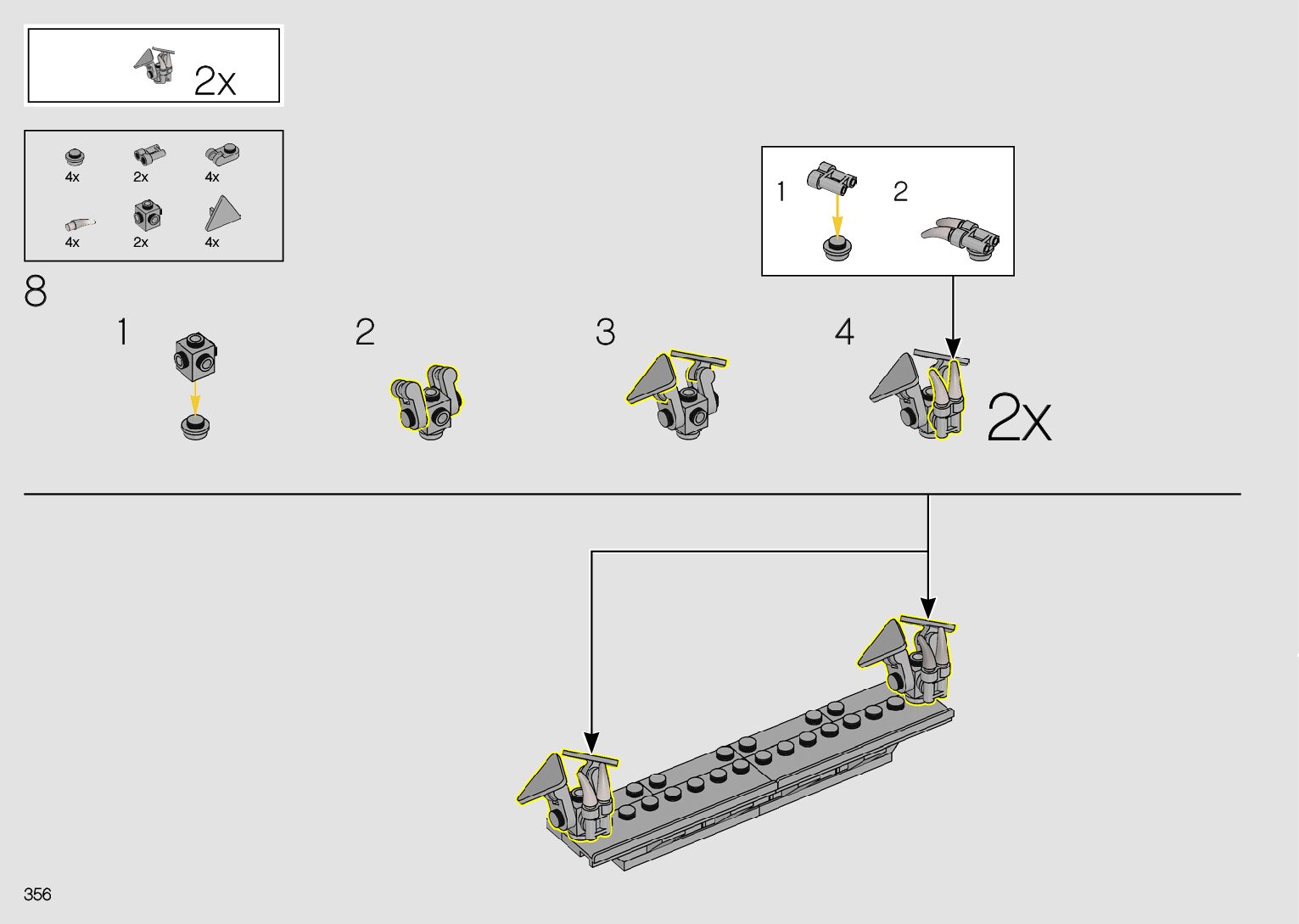 2x

4x 2x 4x

4x 2x 4x

1 2

8

1

2

3

4

2x

356