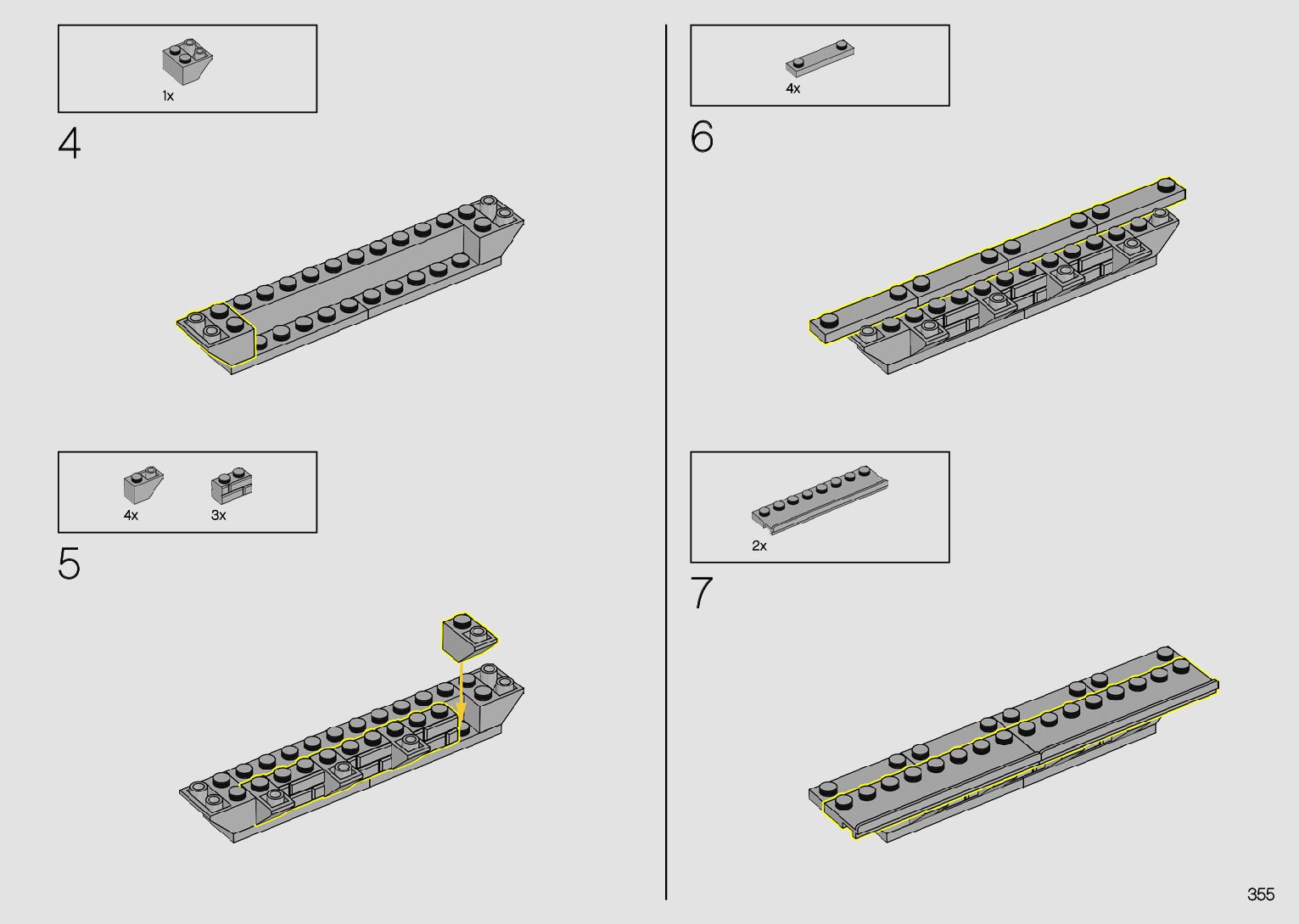 1x

4

4x  3x

5

4x

6

2x

7

355