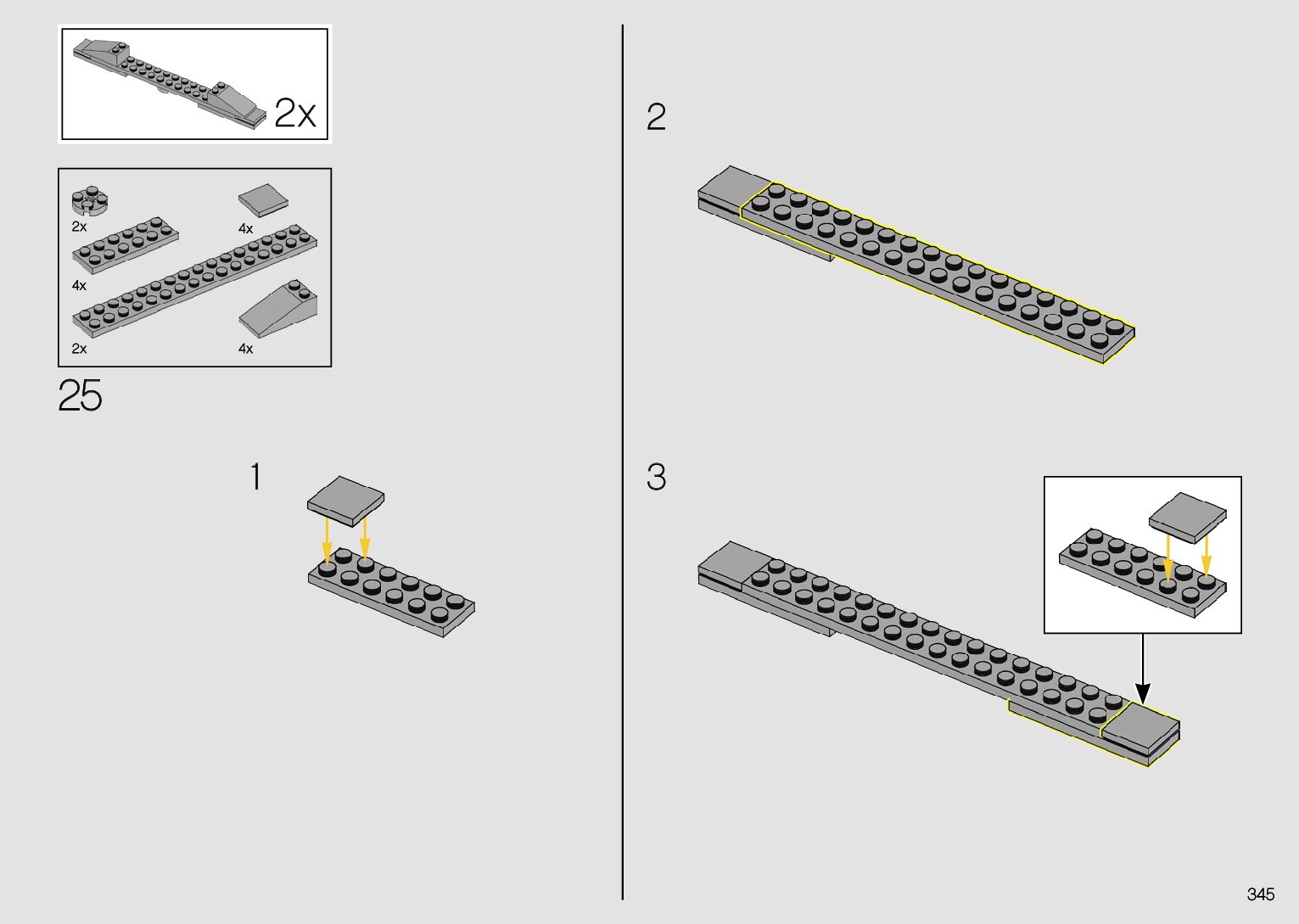 2x

2x
4x
4x
2x
4x

25

1

2

3

345