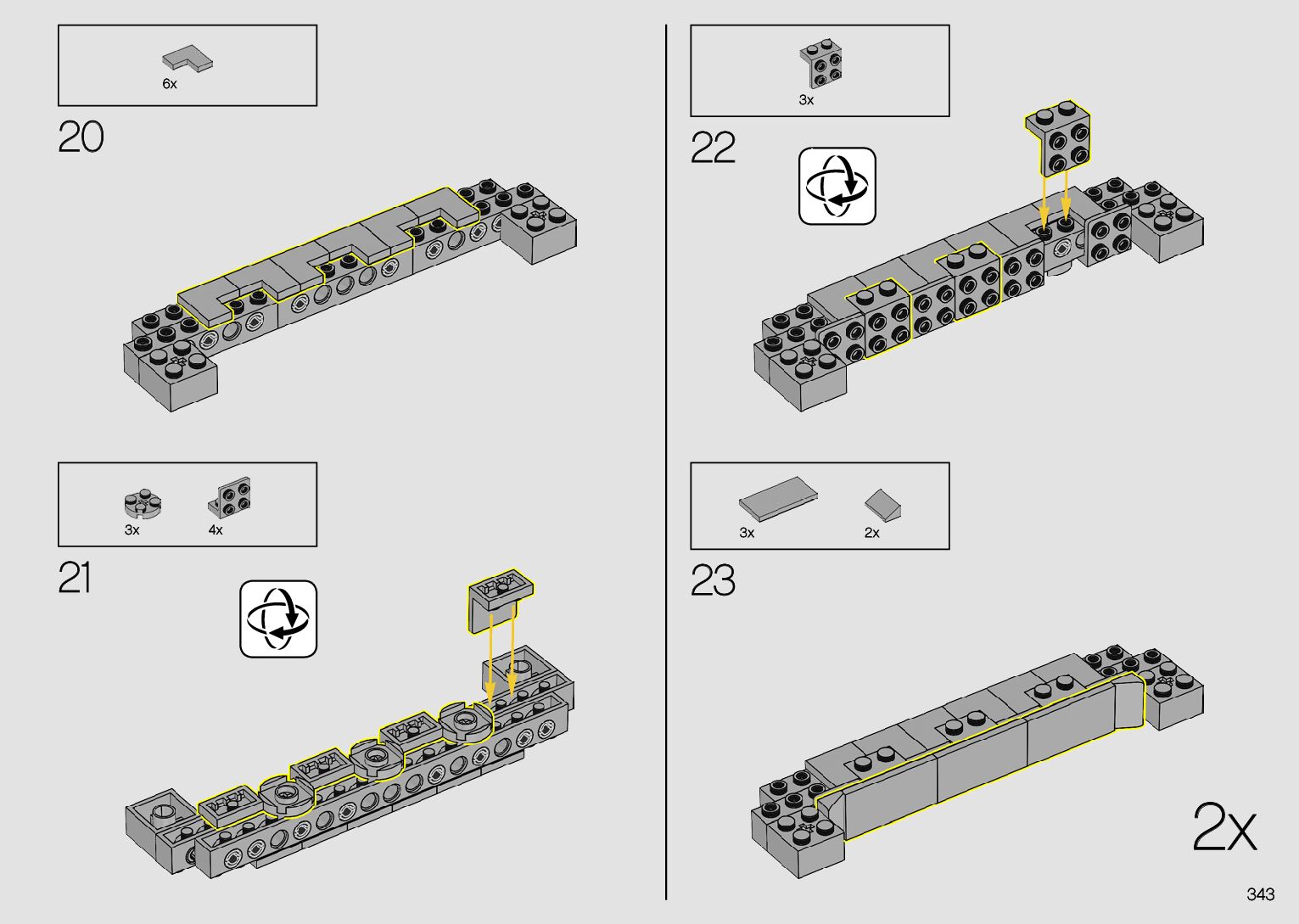 6x

20

3x

4x

21

3x

22

3x

2x

23

2x

343