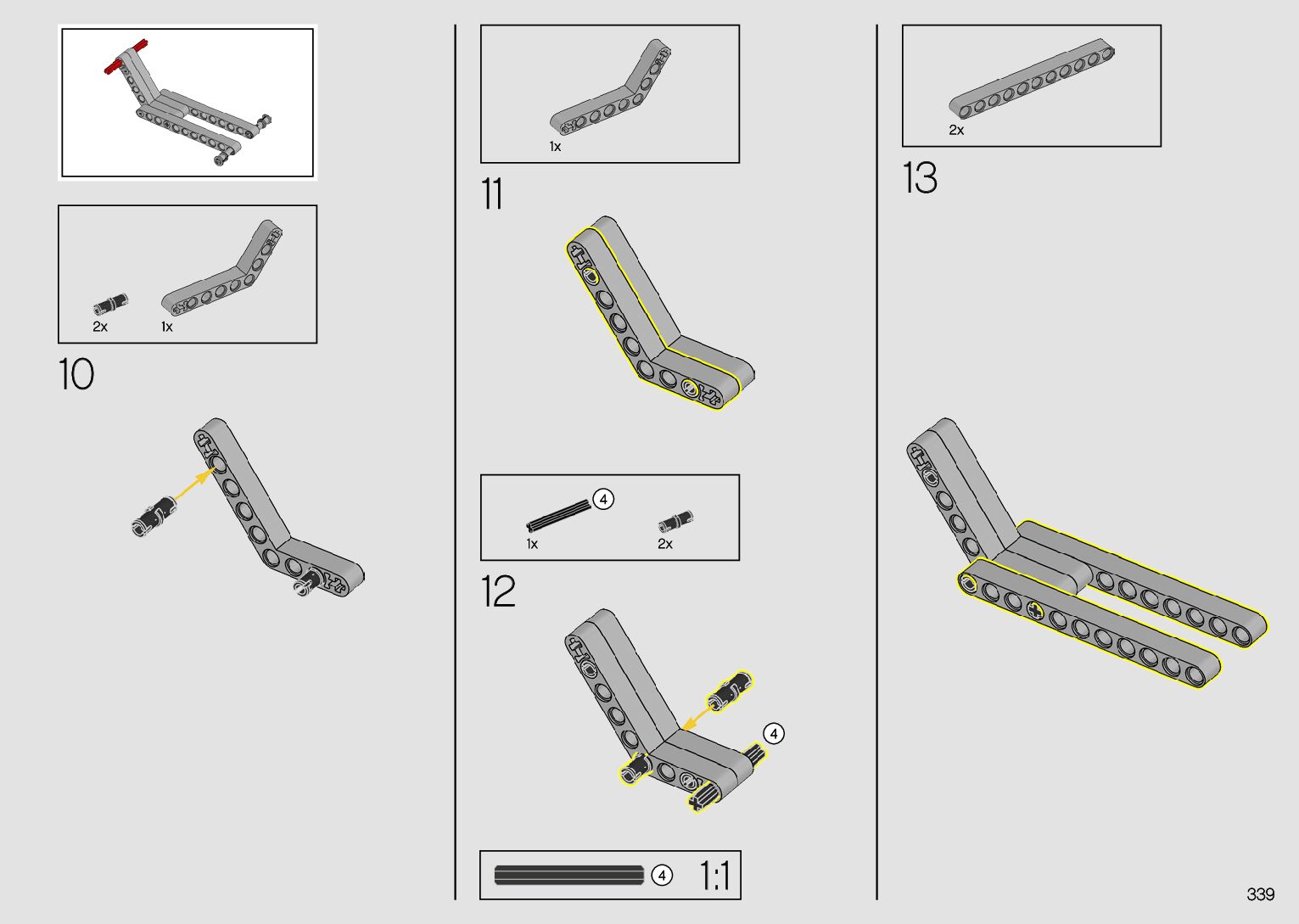 2x
1x
10

1x
11

4
1x
2x
12

4

4
1:1

2x
13

339