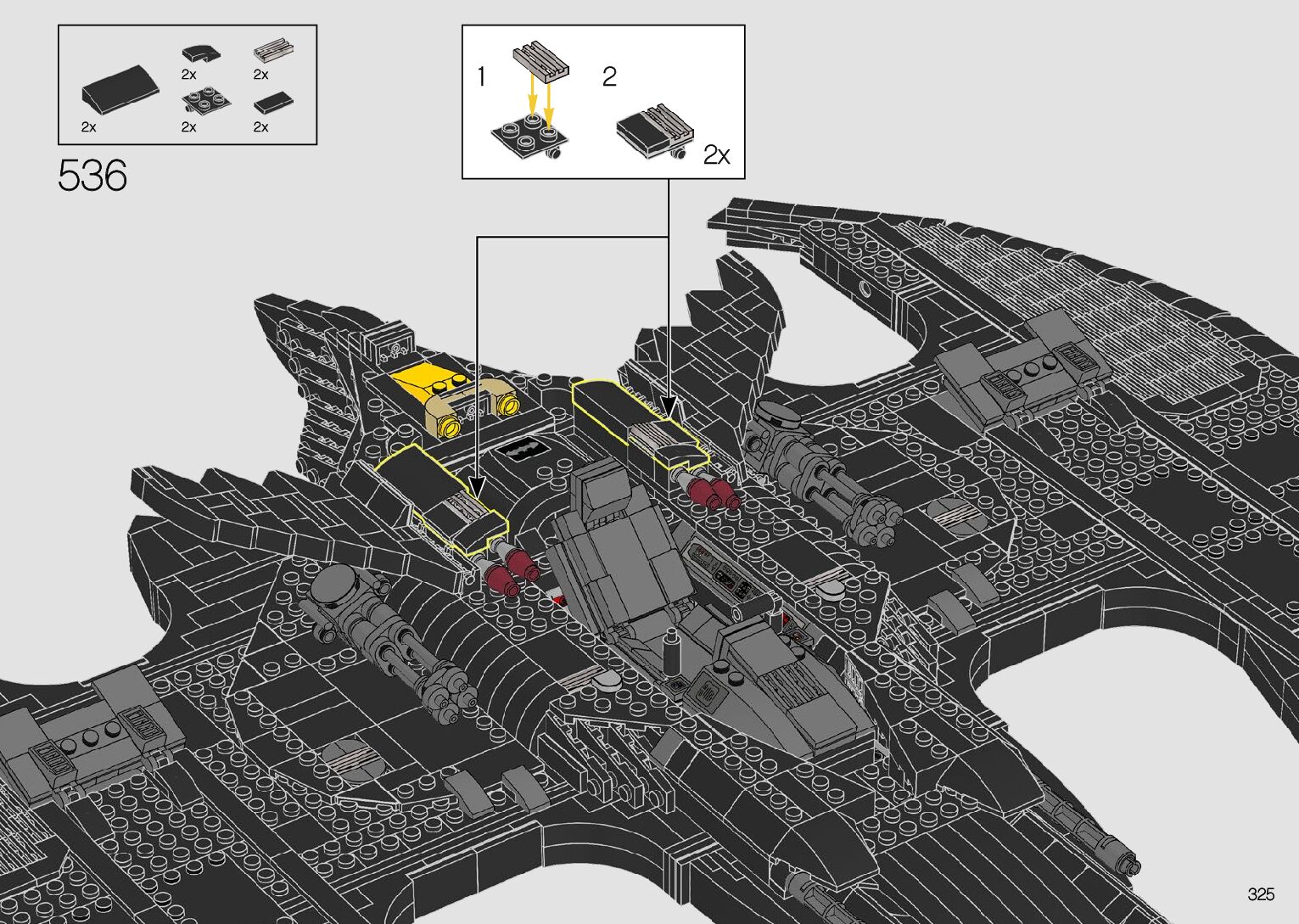 2x 2x
2x 2x 2x

536

1 2
2x

325