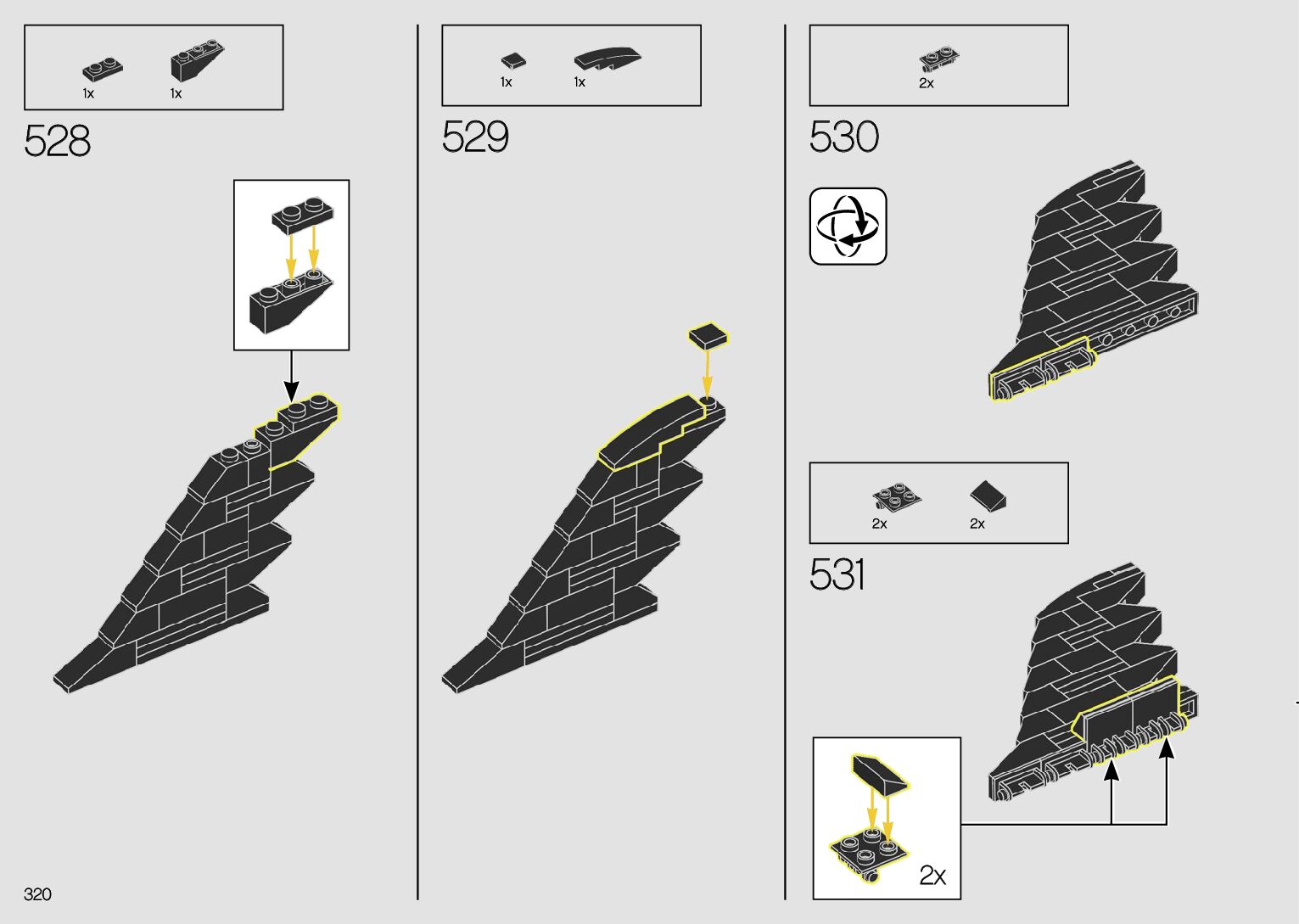 1x 1x

528

1x 1x

529

2x

530

2x 2x

531

2x

320