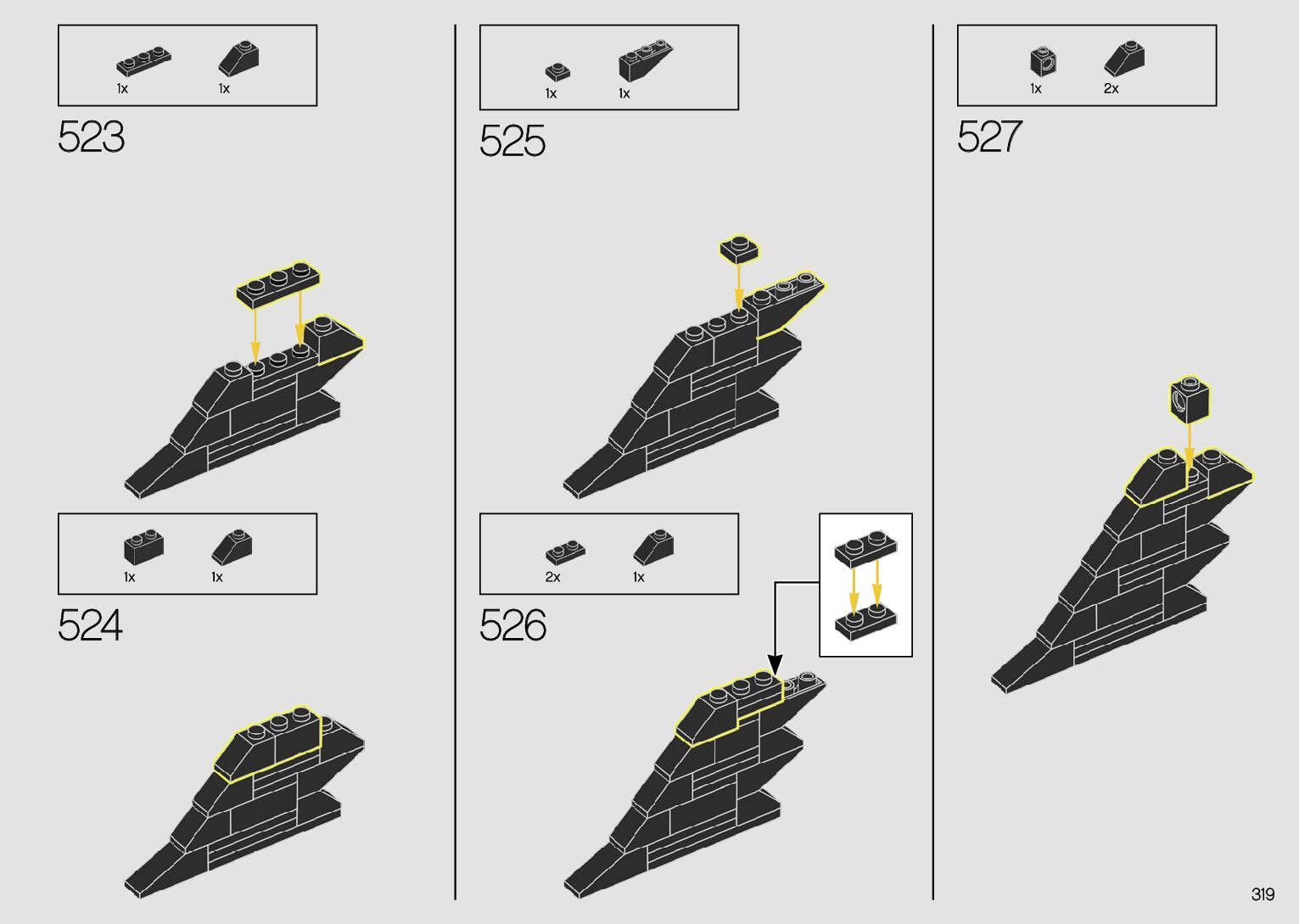 1x 1x

523

1x 1x

524

1x 1x

525

2x 1x

526

1x 2x

527

319