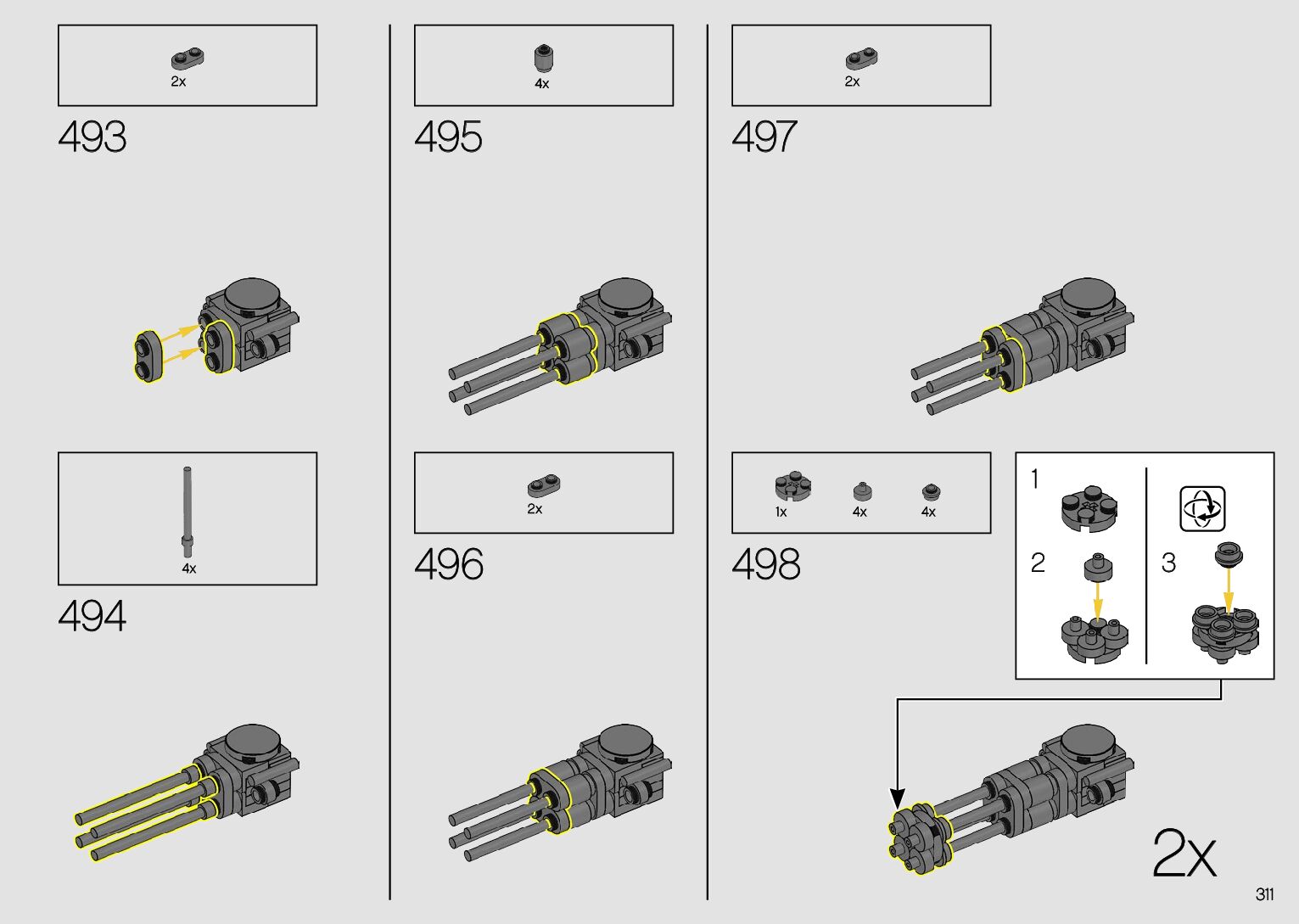 2x

493

4x

494

4x

495

2x

496

2x

497

1x 4x 4x

498

1

2

3

2x

311