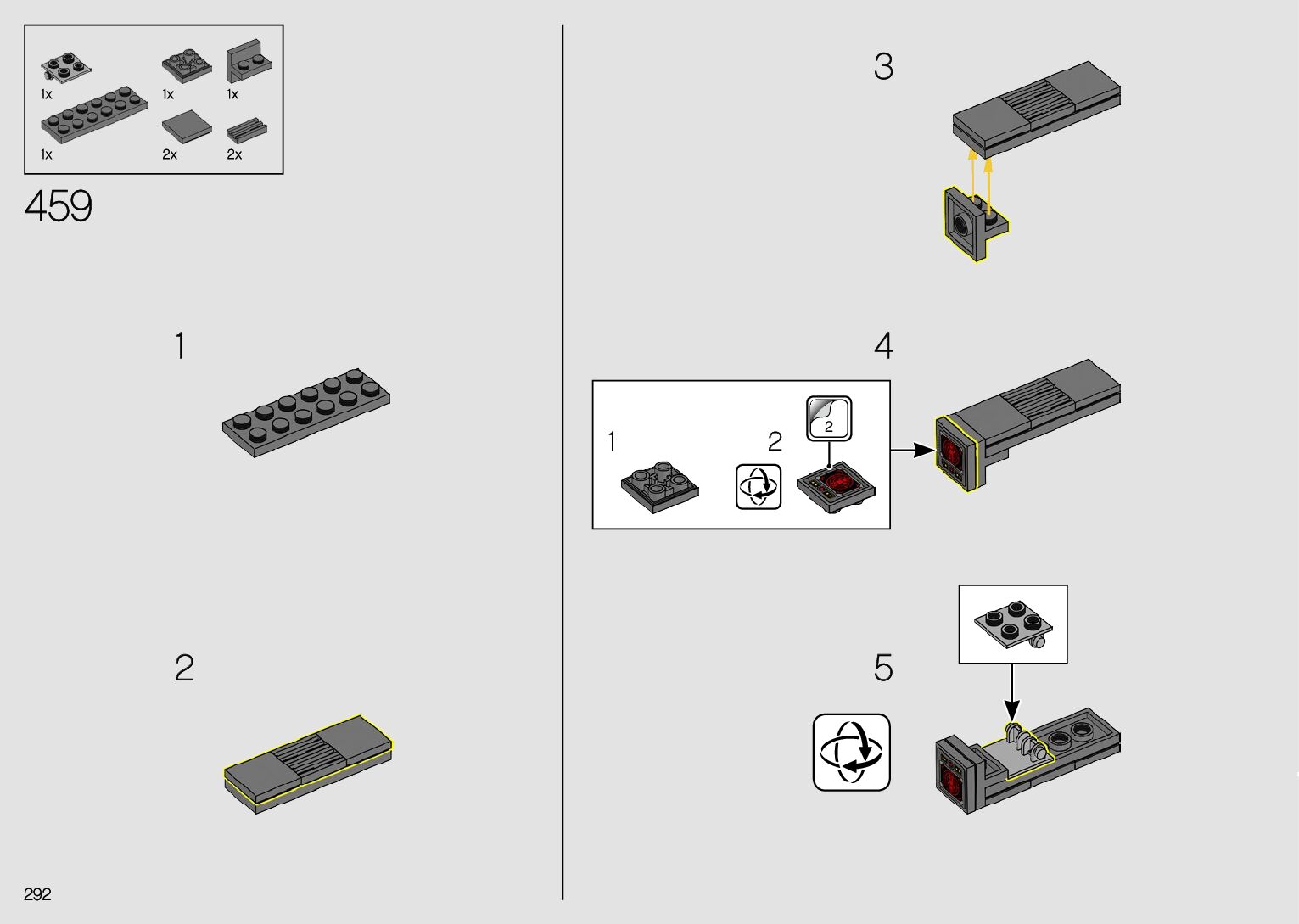 1x
1x
1x
1x
2x
2x

459

1

2

3

4

1
2
2

5

292