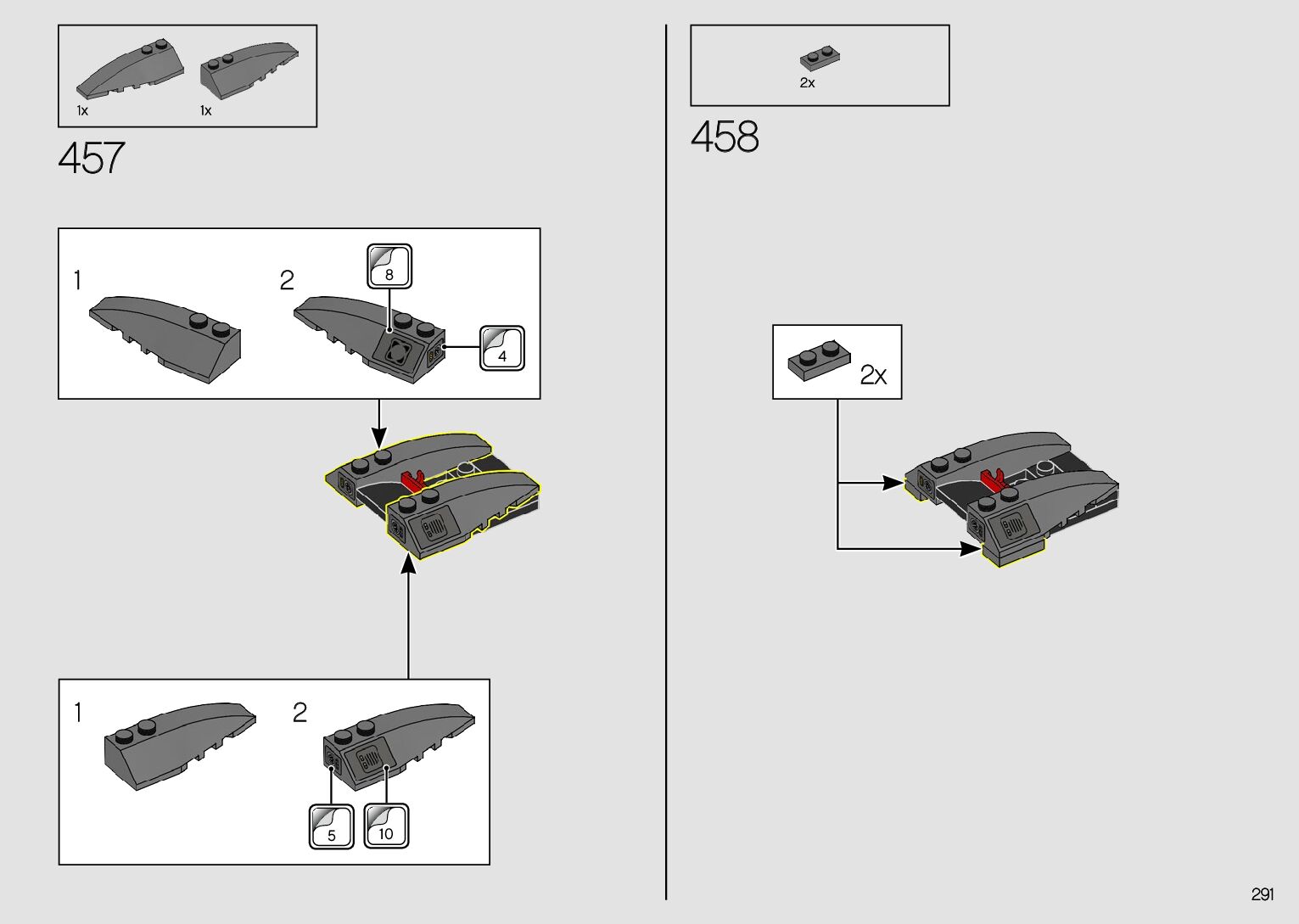 1x 1x

457

1

2

8

4

1

2

5

10

2x

458

2x

291