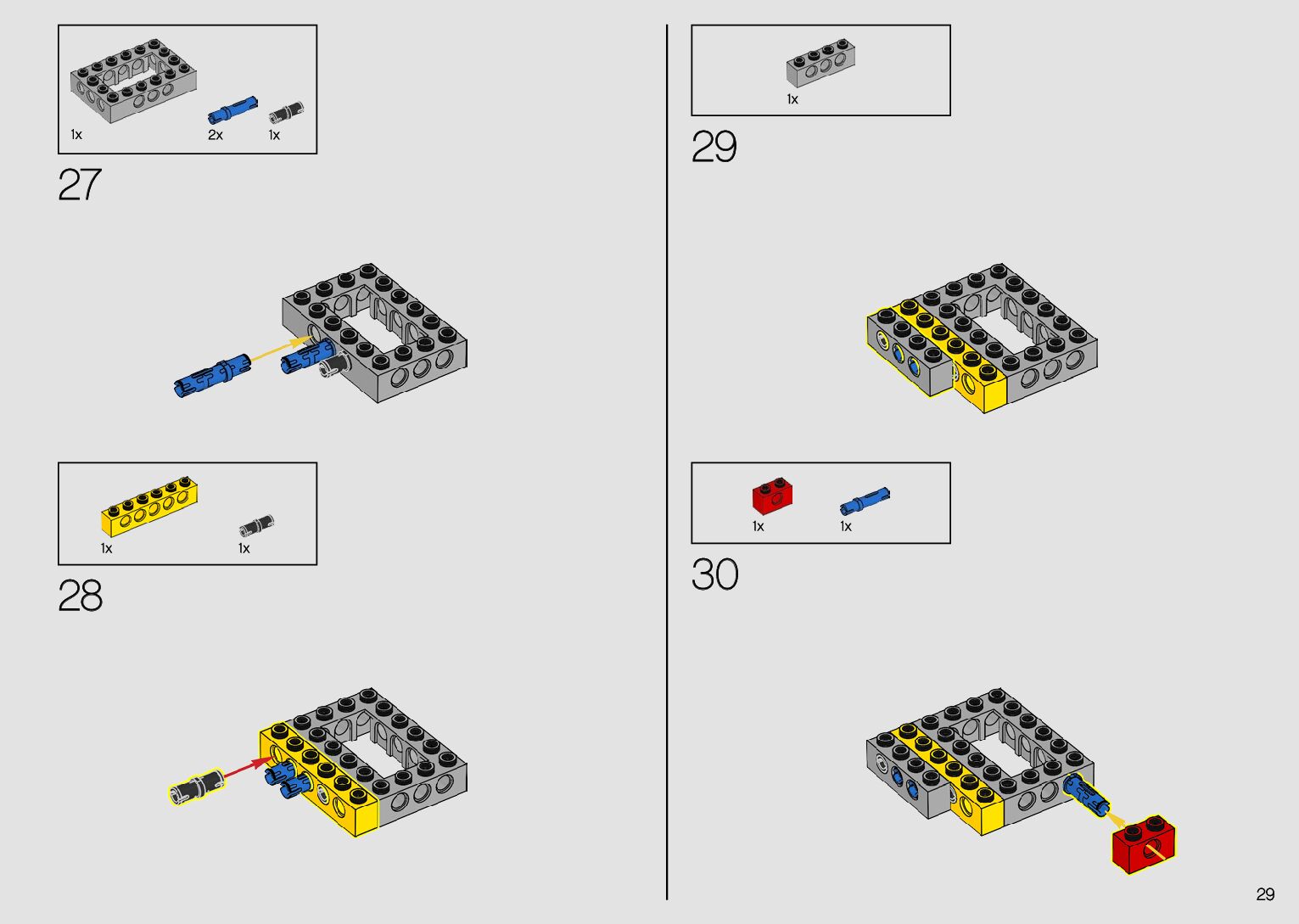 1x 2x 1x

27

1x 1x

28

1x

29

1x 1x

30

29