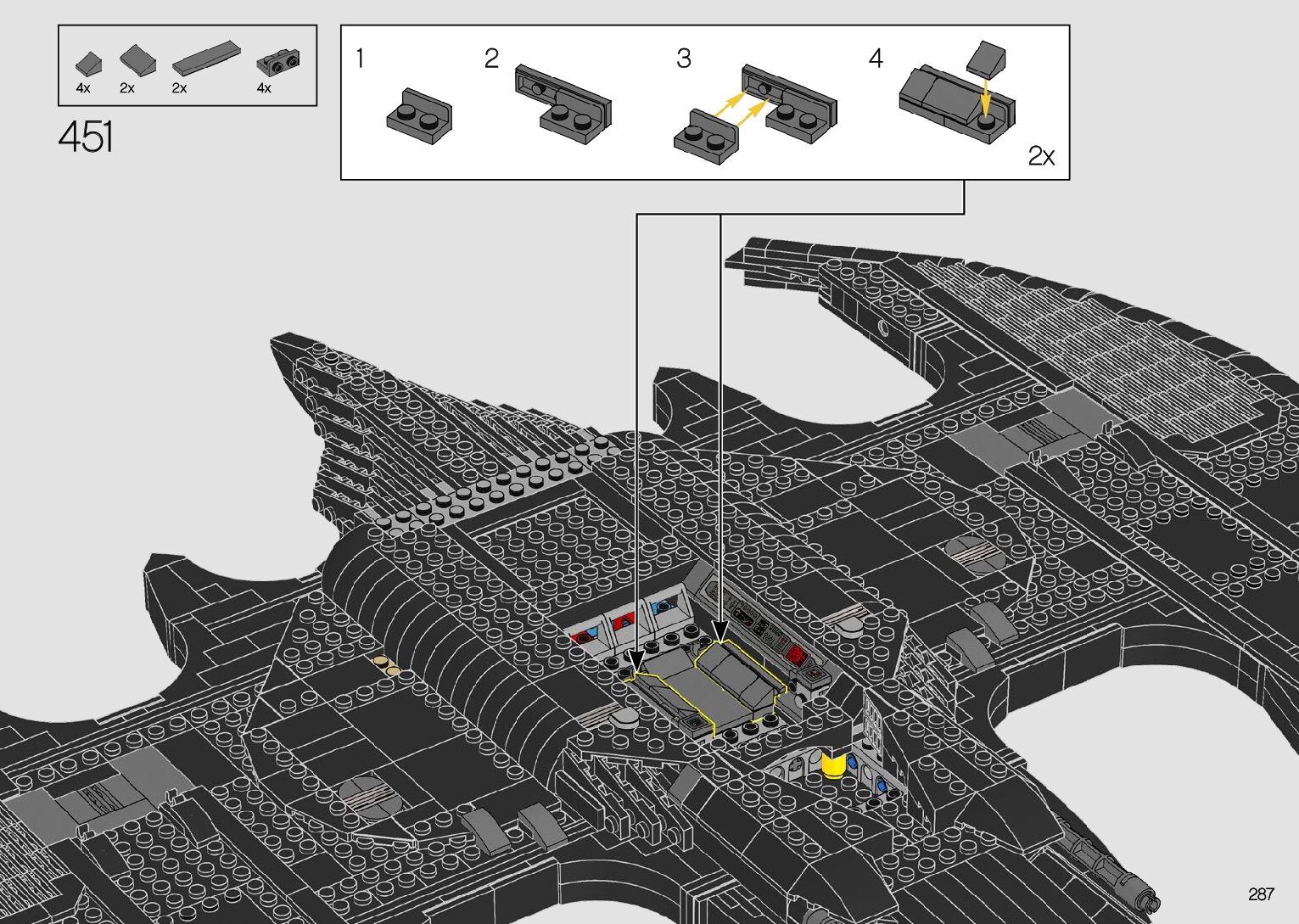 4x 2x 2x 4x

451

1 2 3 4

2x

287