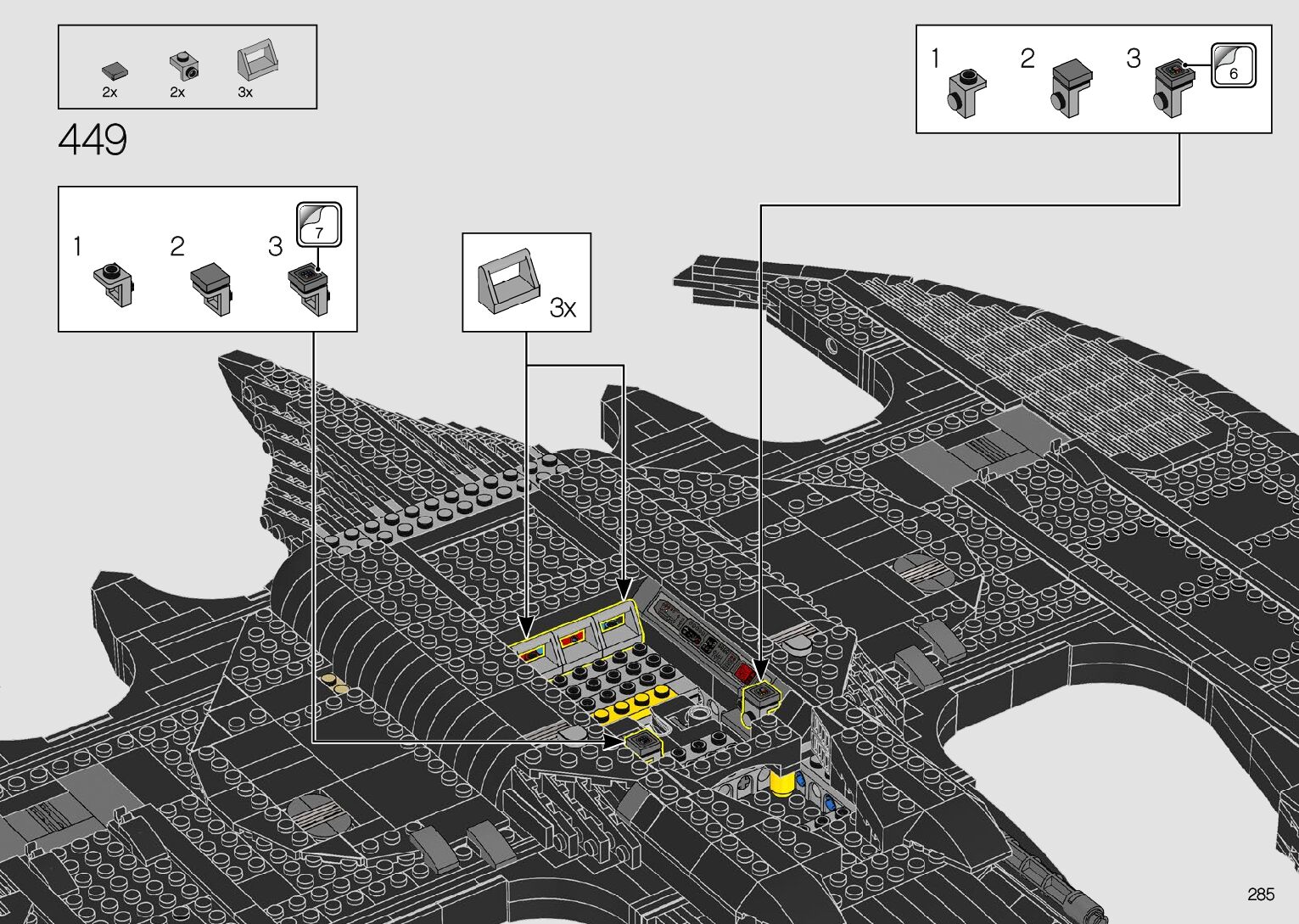 2x 2x 3x

449

1 2 3 7

3x

1 2 3 6

285