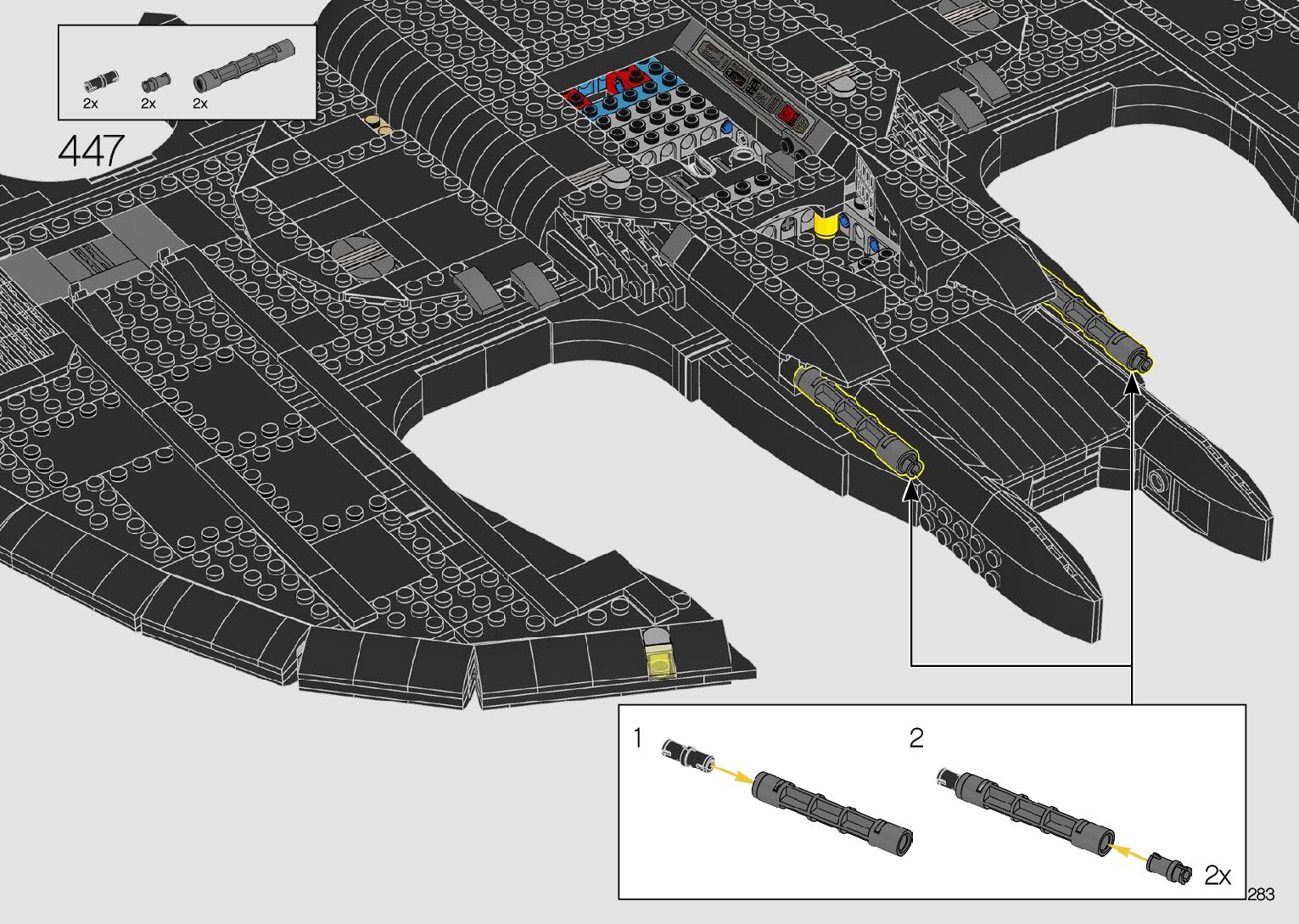 2x 2x 2x

447

1

2

2x

283