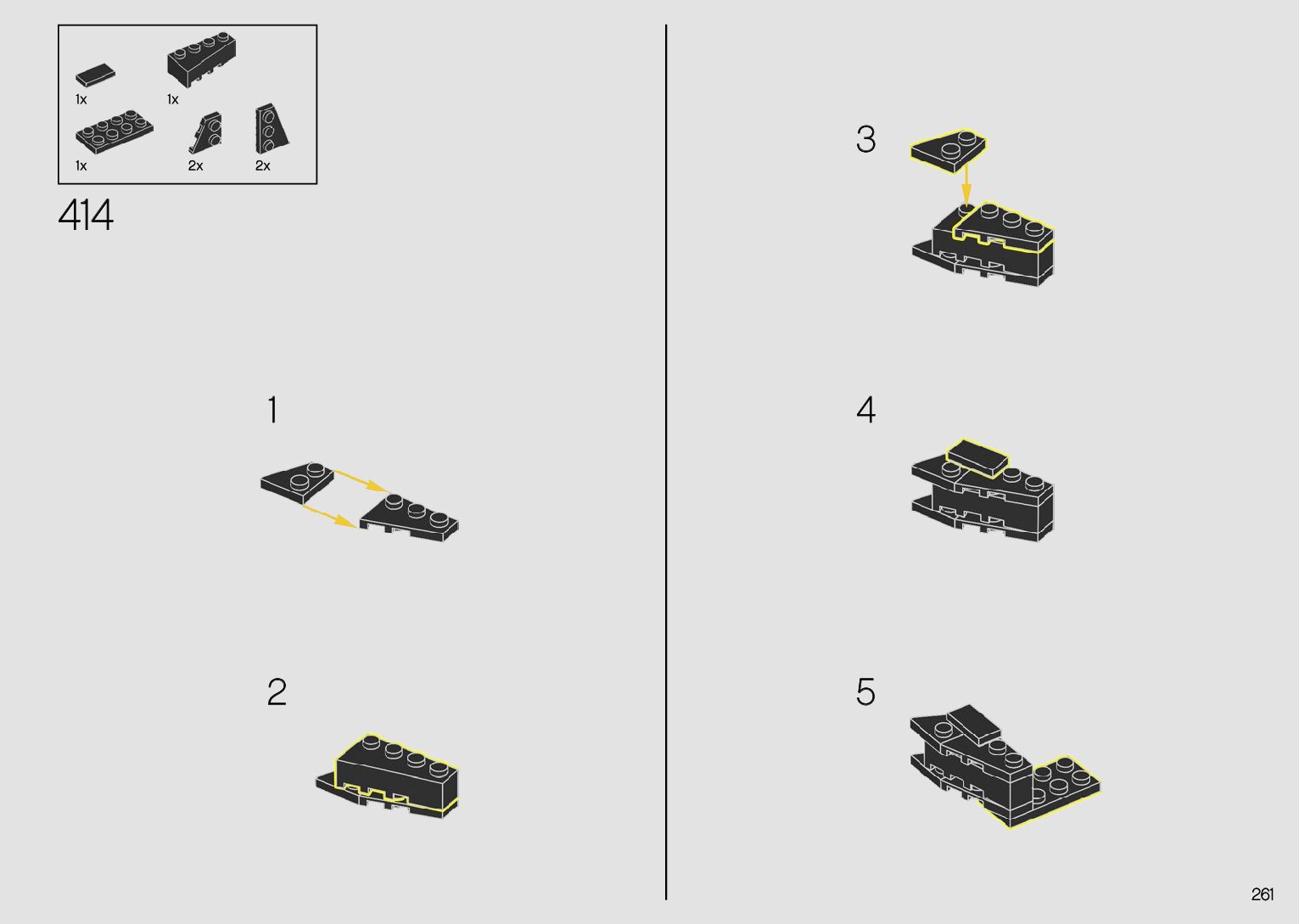 1x
1x
1x
2x
2x

414

1

2

3

4

5

261