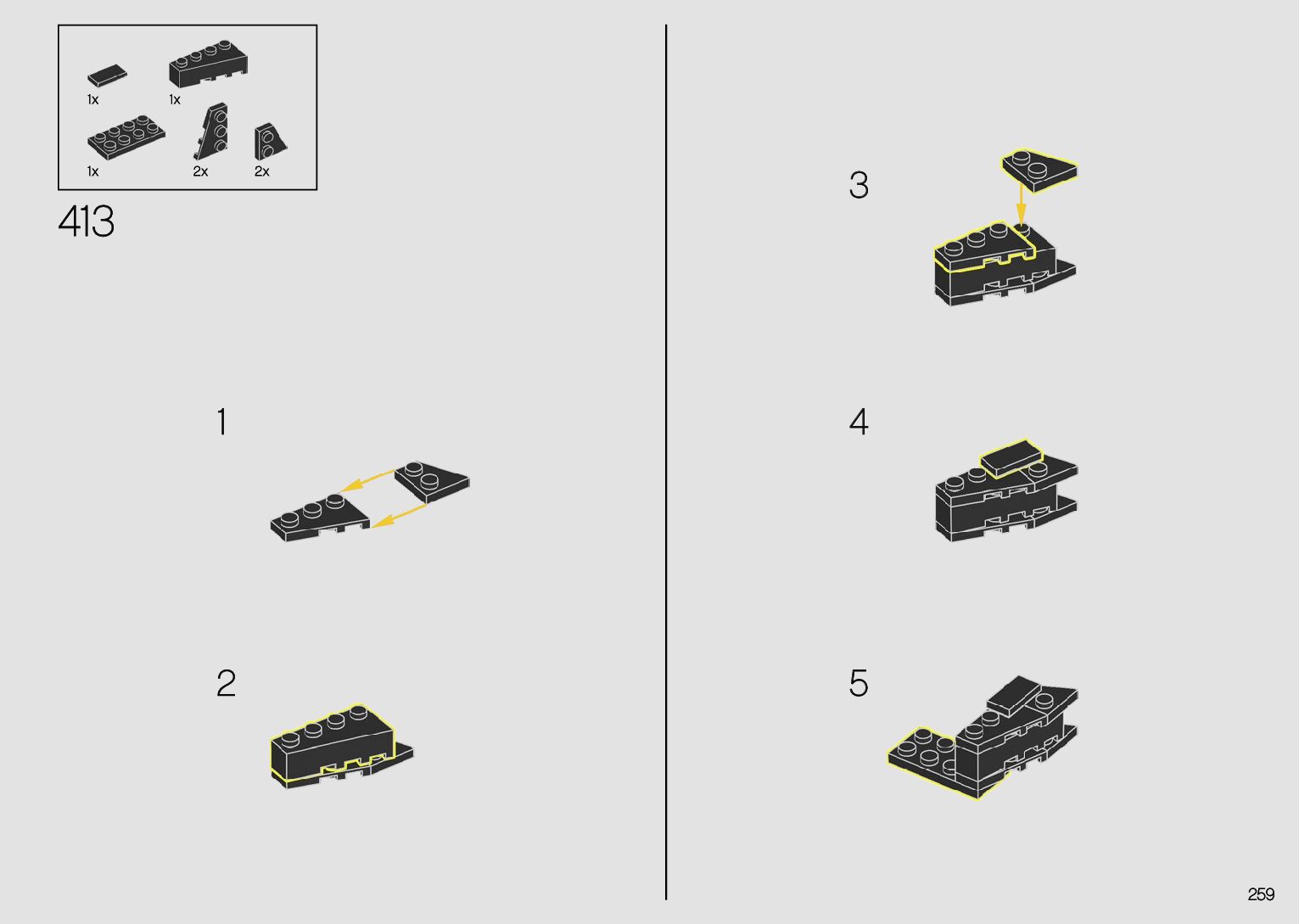 1x 1x
1x 2x 2x

413

1

2

3

4

5

259