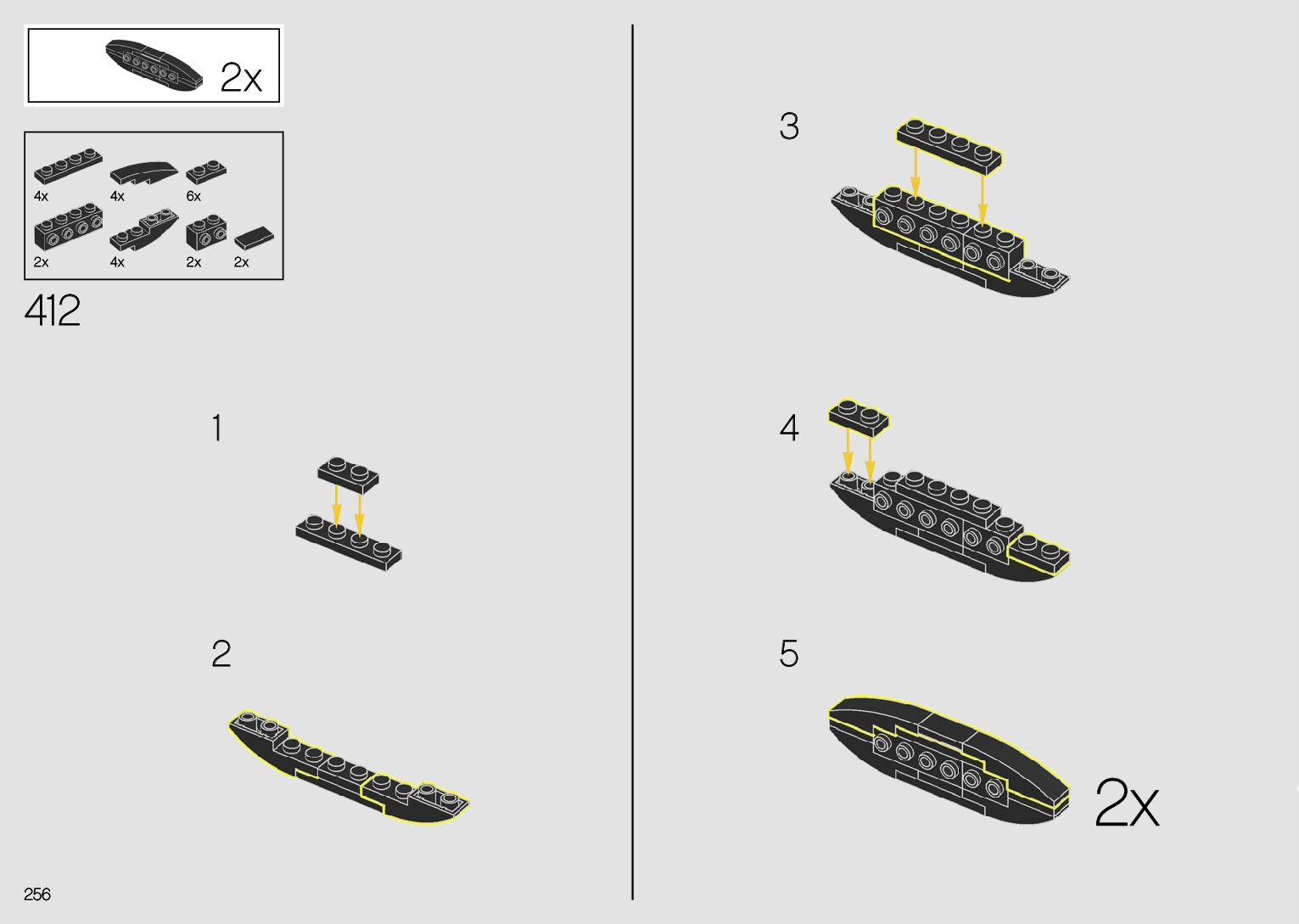 2x

4x
4x
6x
2x
4x
2x
2x

412

1

2

3

4

5

2x

256