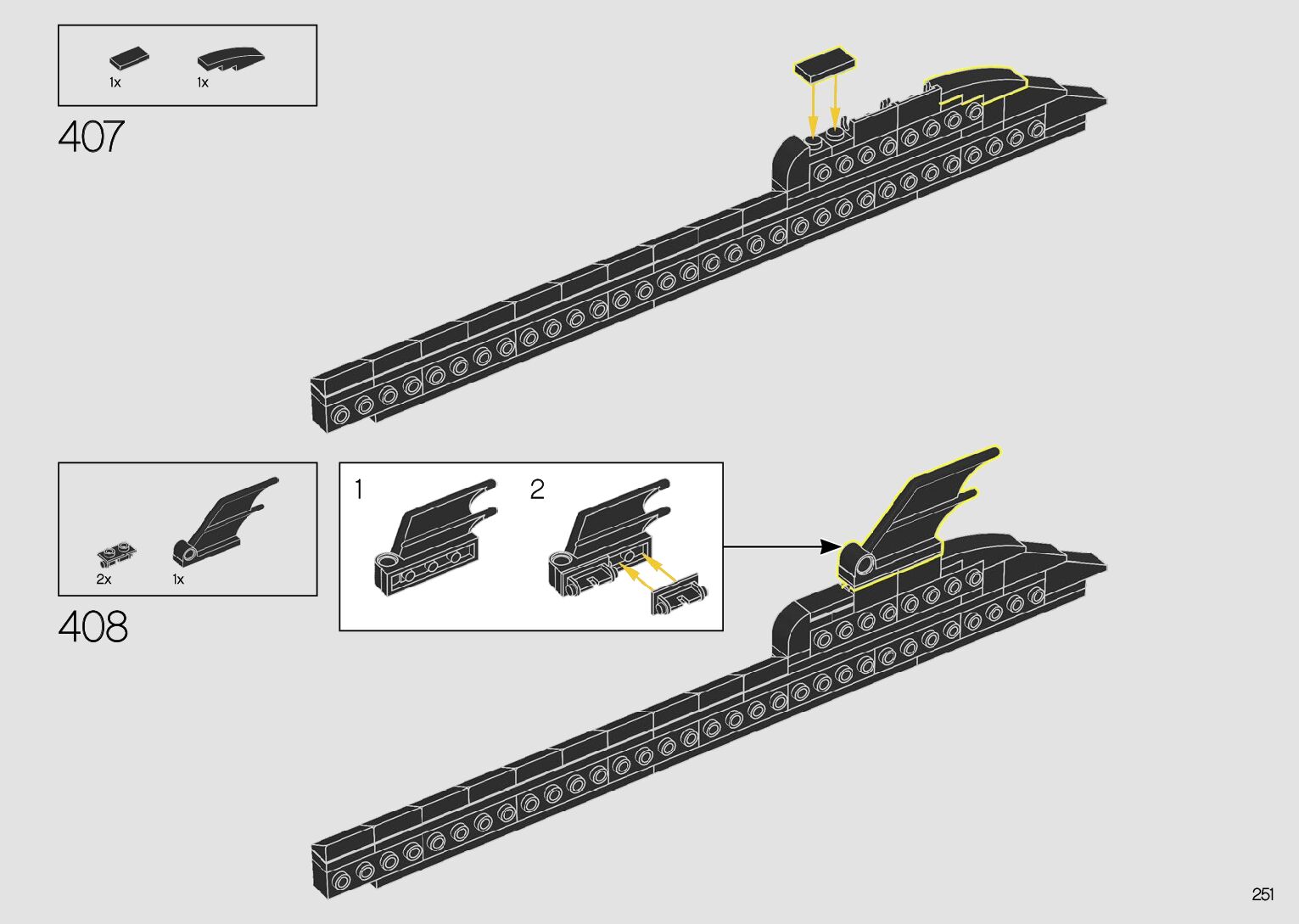 1x 1x

407

2x 1x

408

1 2

251