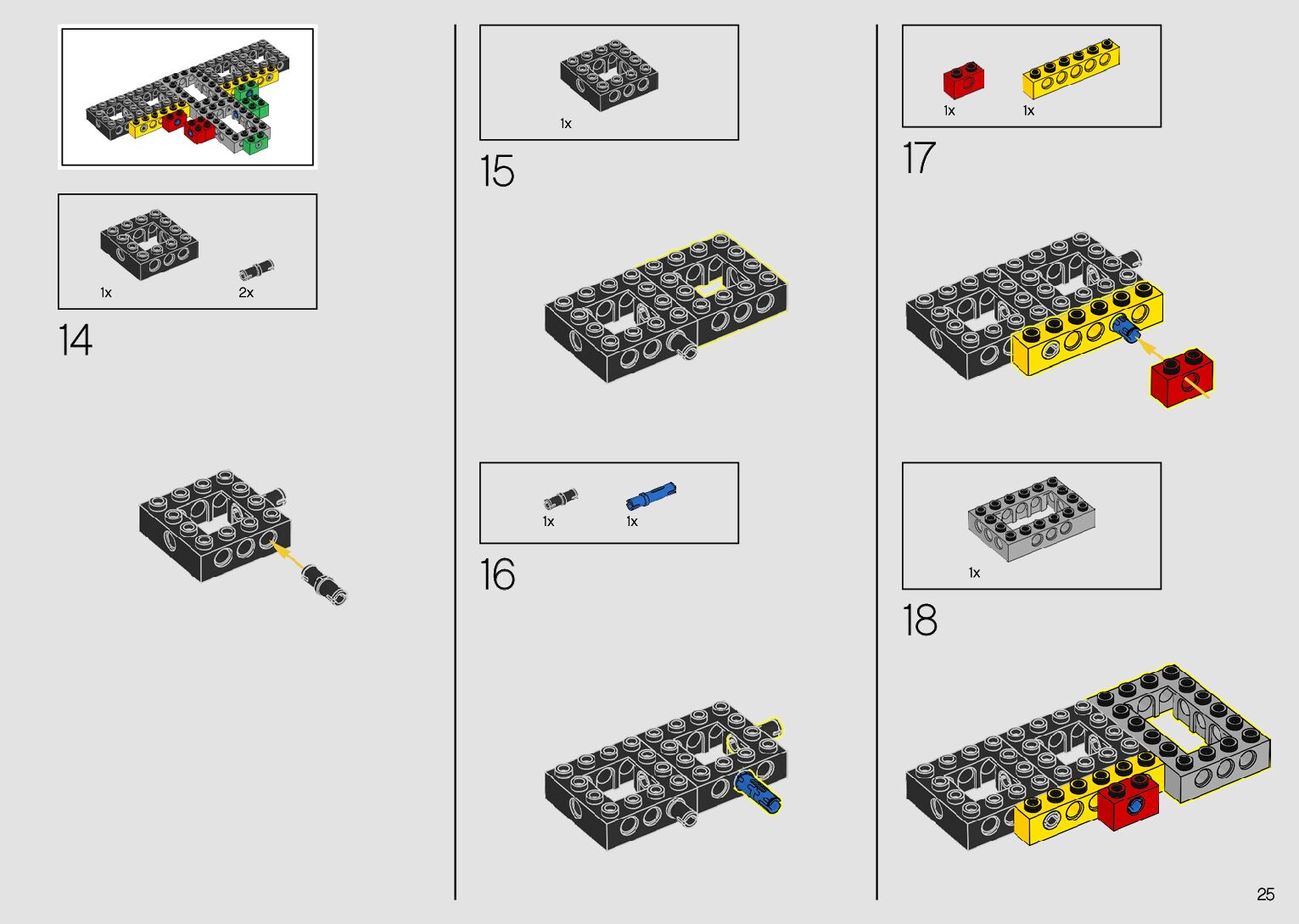 1x
2x
14

1x
15

1x
1x
16

1x
1x
17

1x
18

25