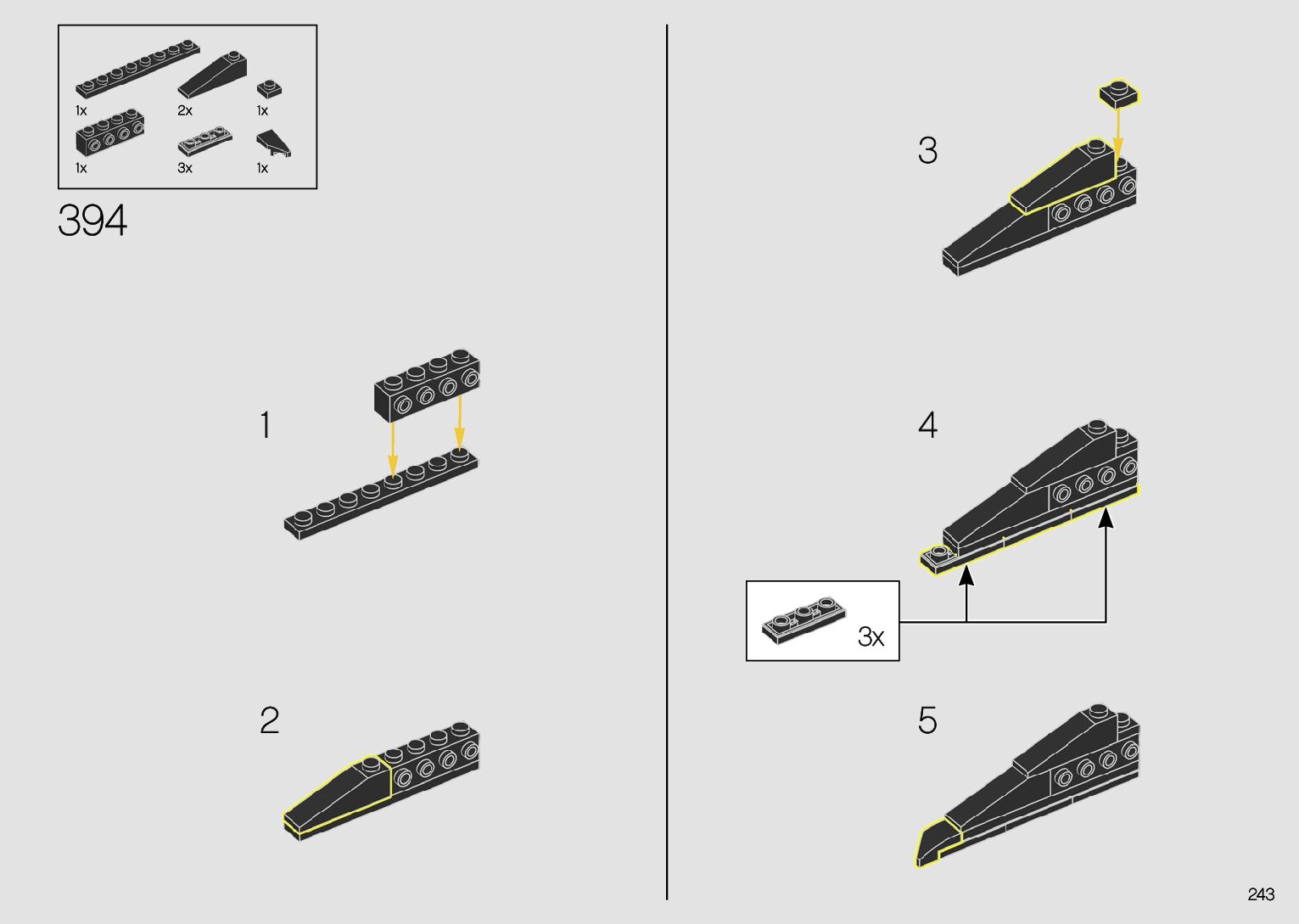 1x
2x
1x
1x
3x
1x

394

1

2

3

4

3x

5

243