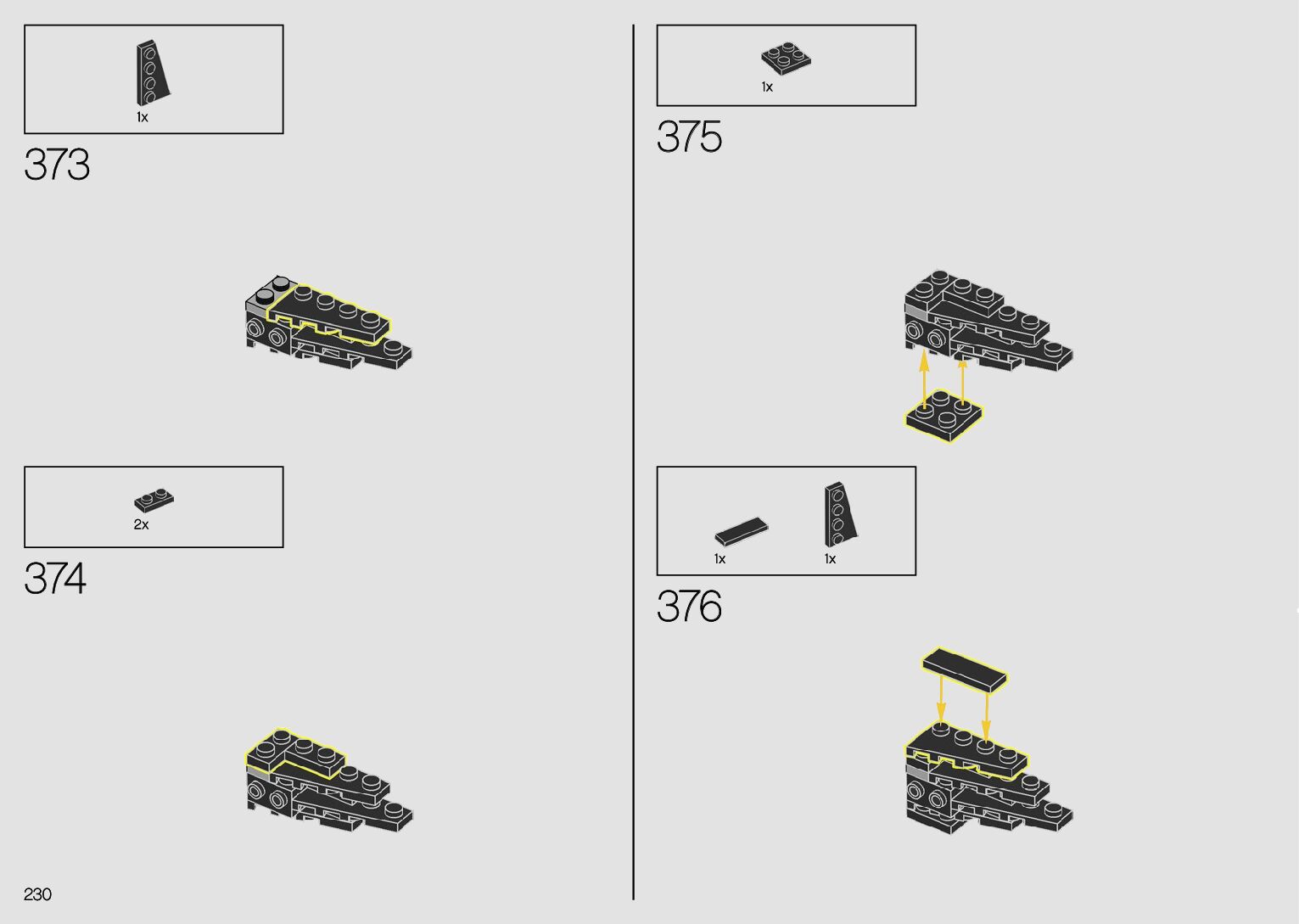 1x

373

2x

374

230

1x

375

1x

1x

376