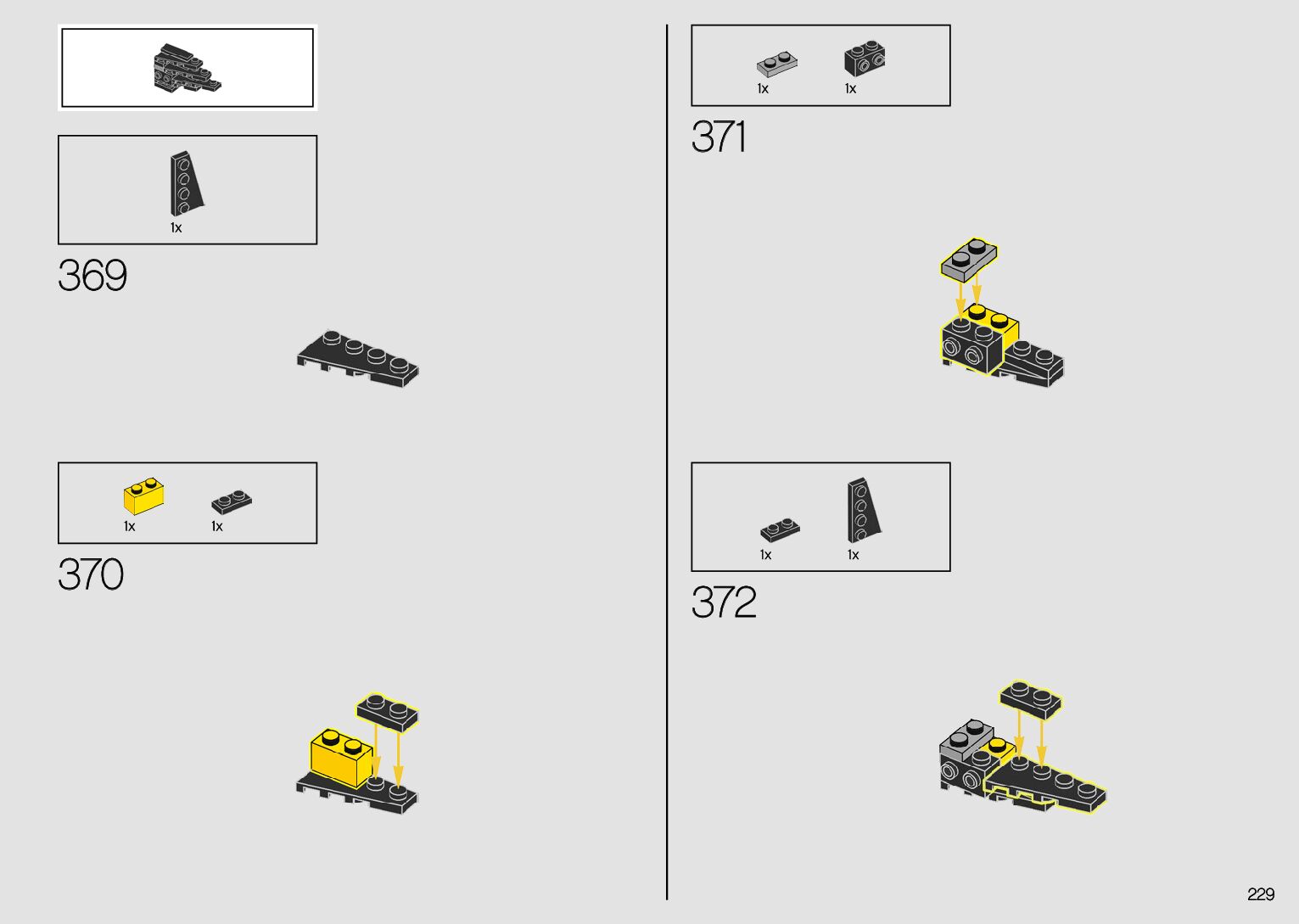 1x

369

1x

1x

370

1x

1x

371

1x

1x

372

229