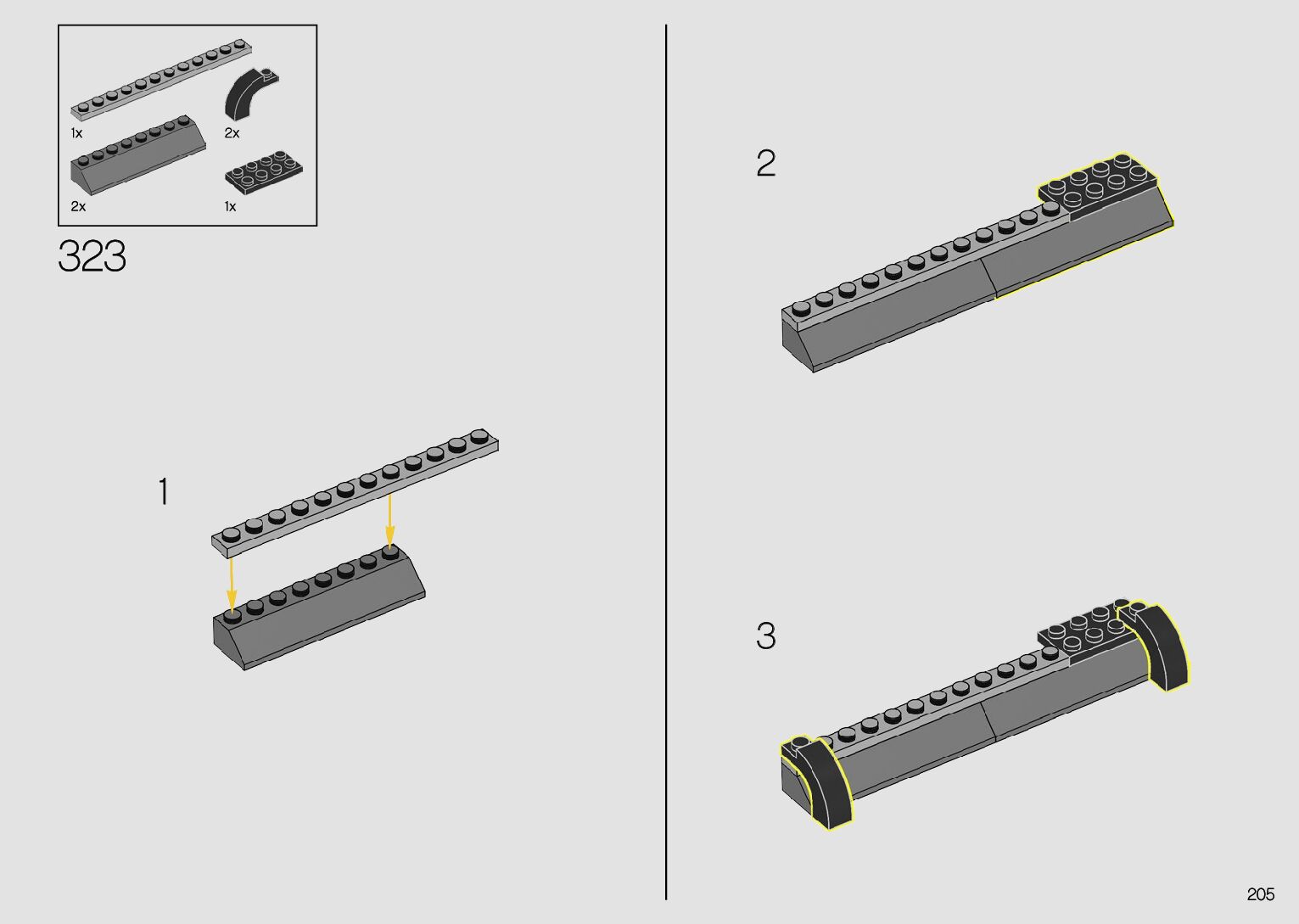 1x
2x
2x
1x

323

1

2

3

205