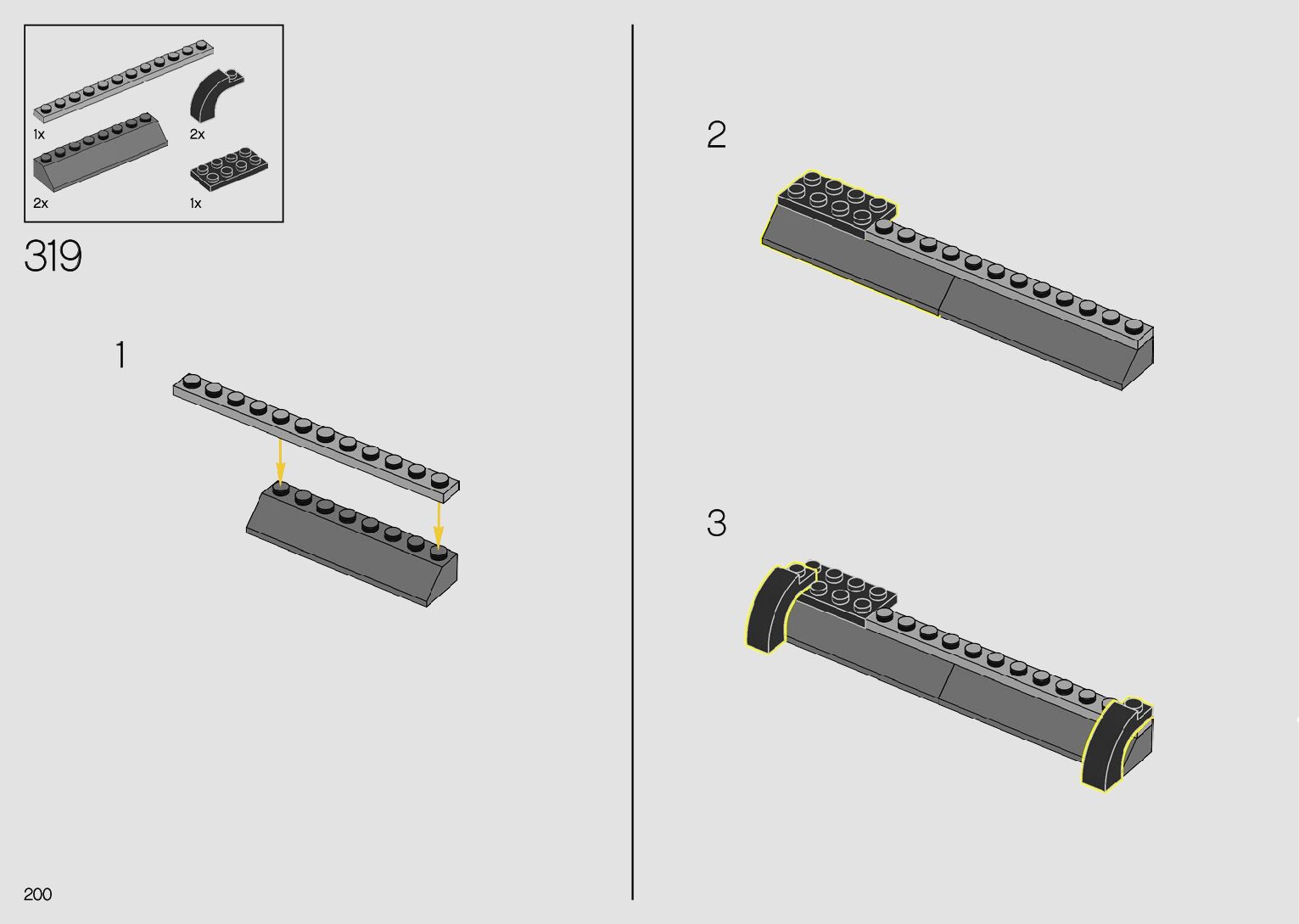 1x
2x
2x
1x

319

1

2

3

200