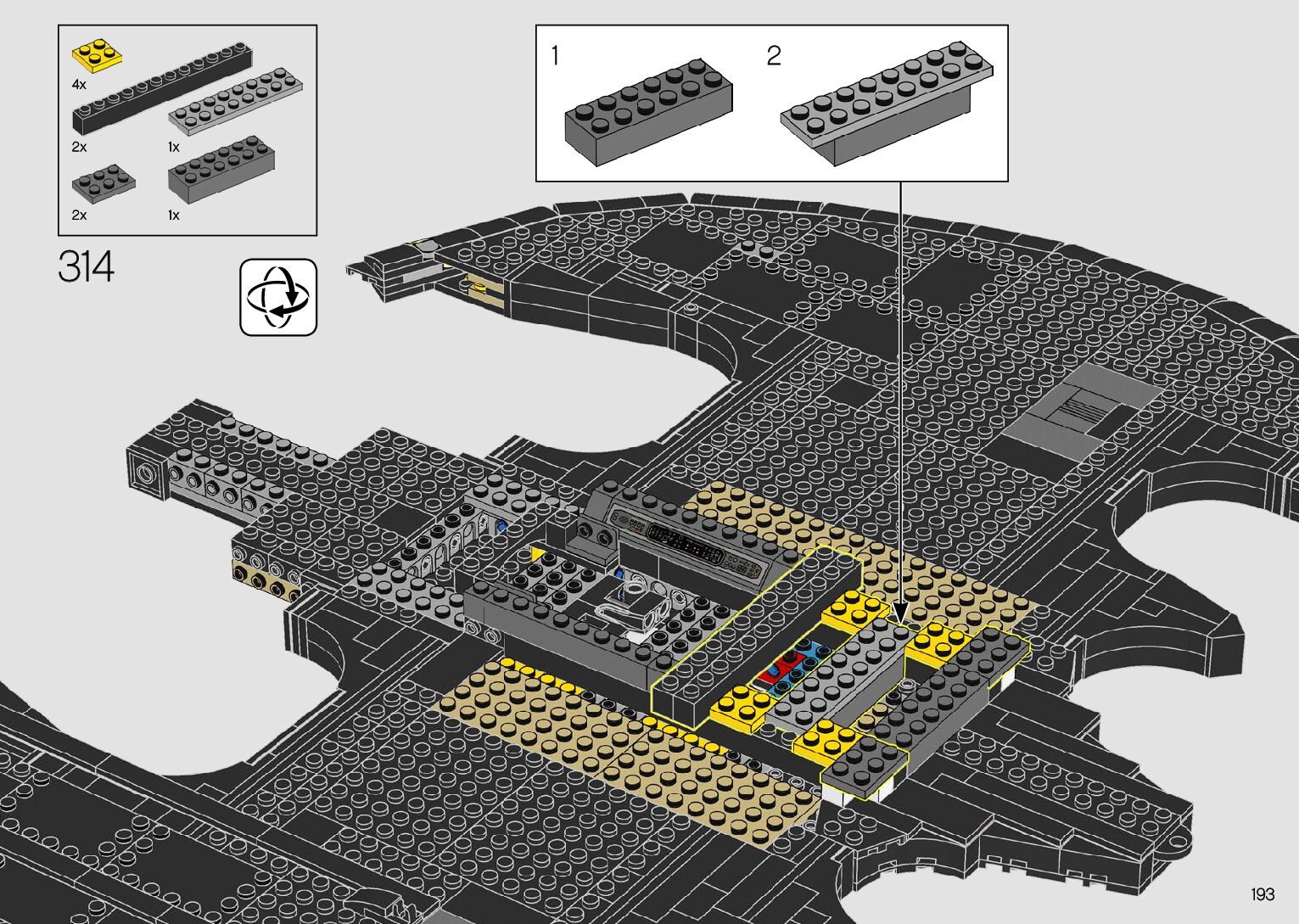 4x

2x

1x

2x

1x

314

1

2

193