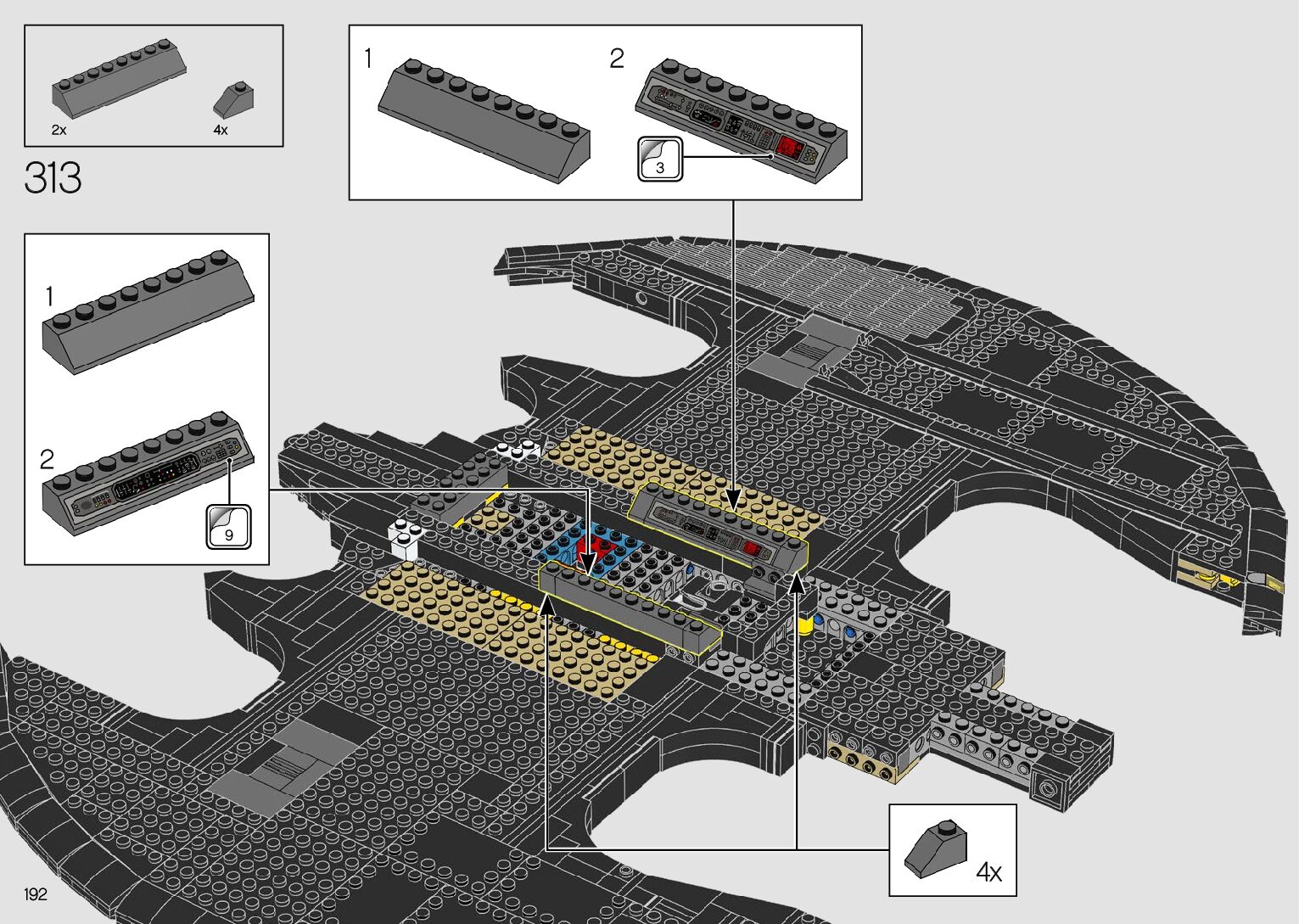 2x
4x

313

1
2
3

1
2
9

4x

192