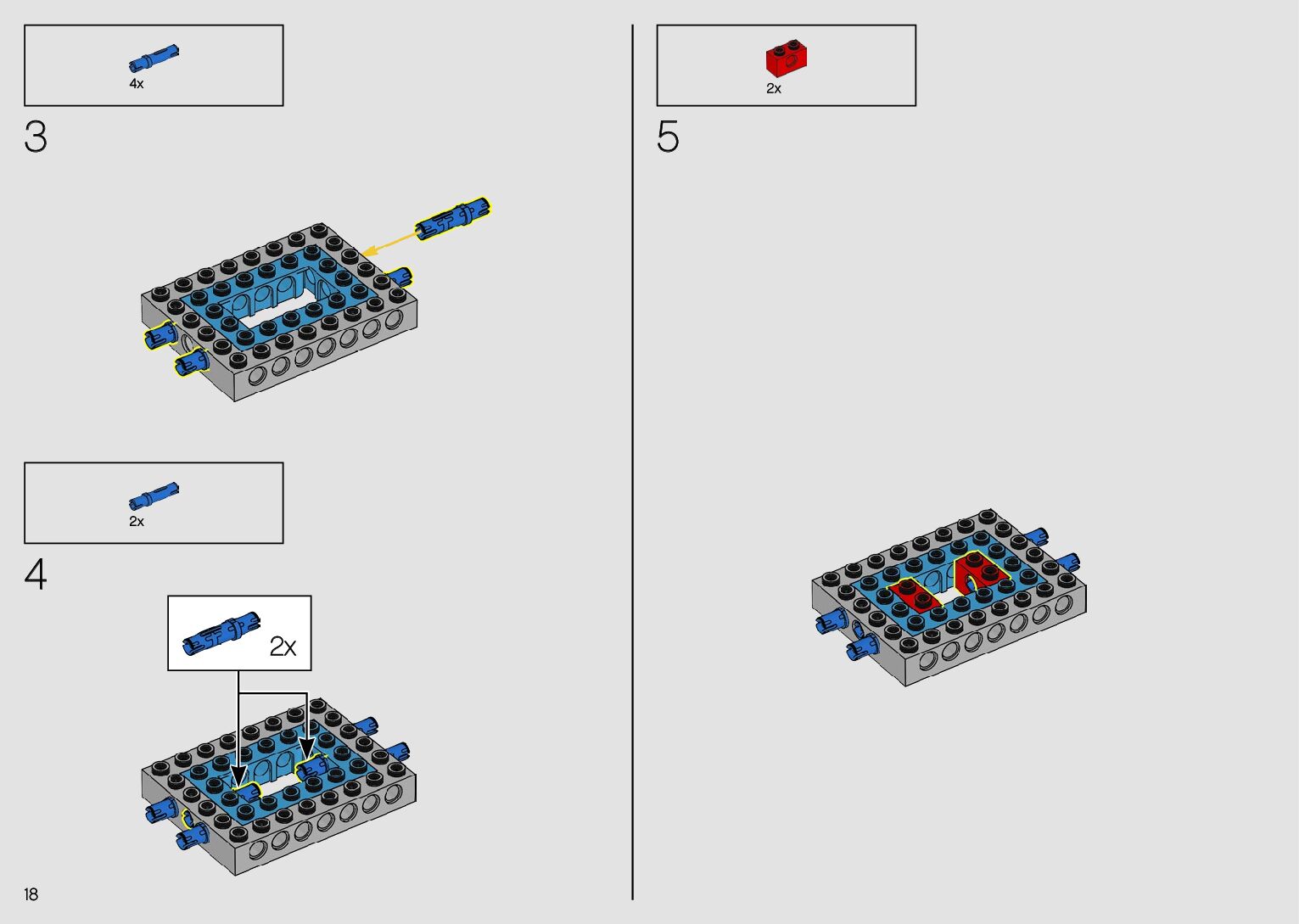 4x

3

2x

4

2x

18

2x

5