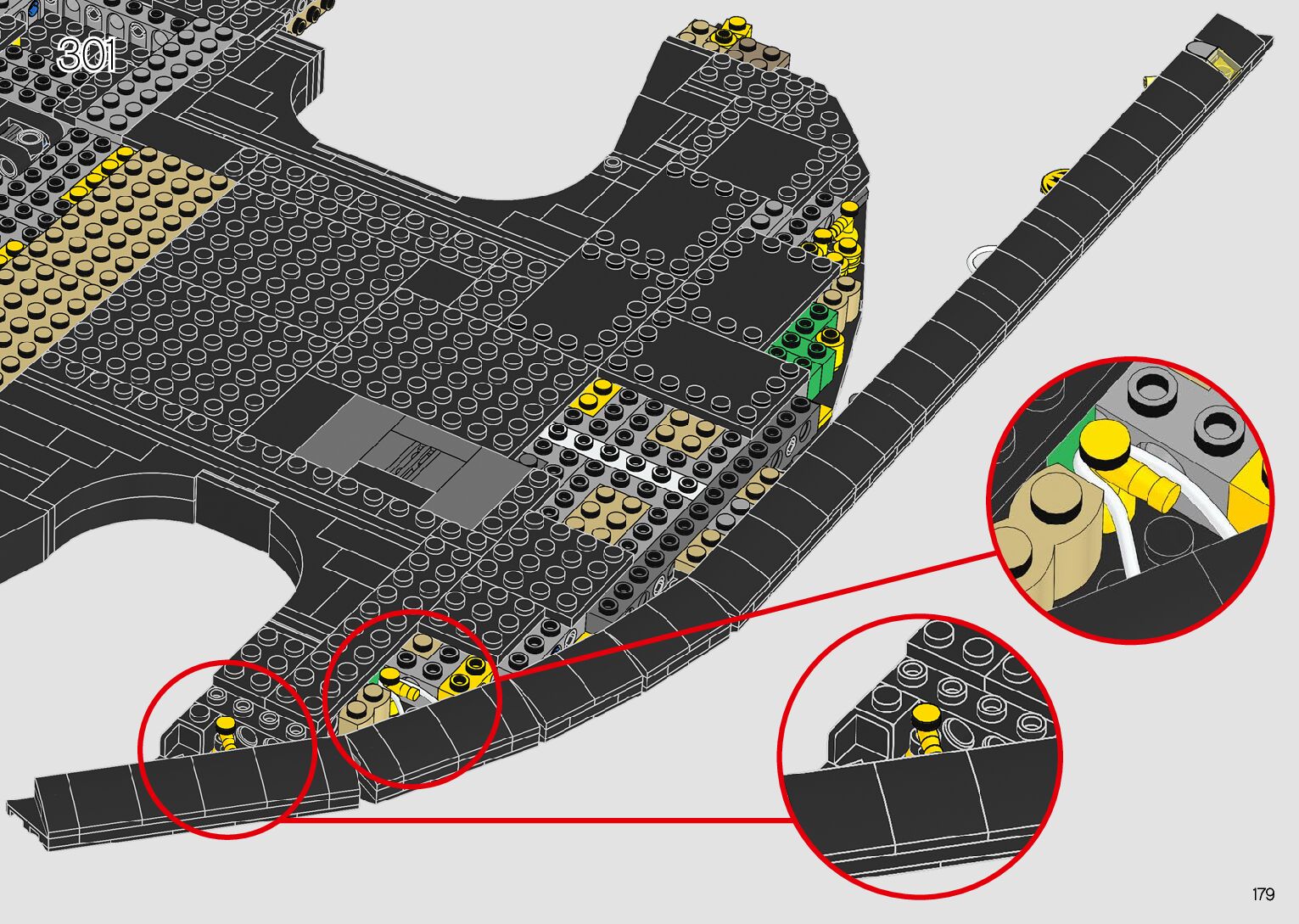 301

179