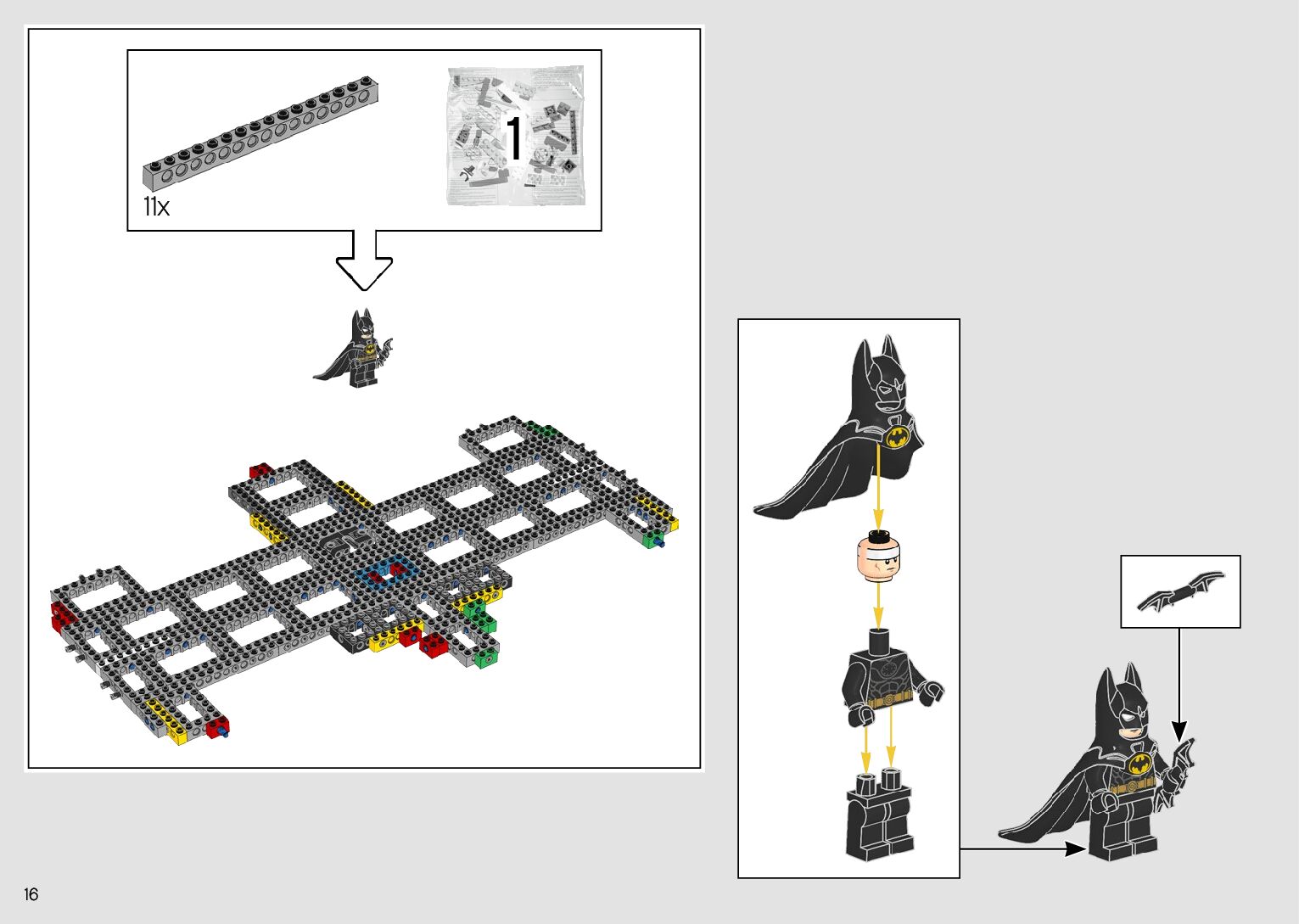 11x

1

16