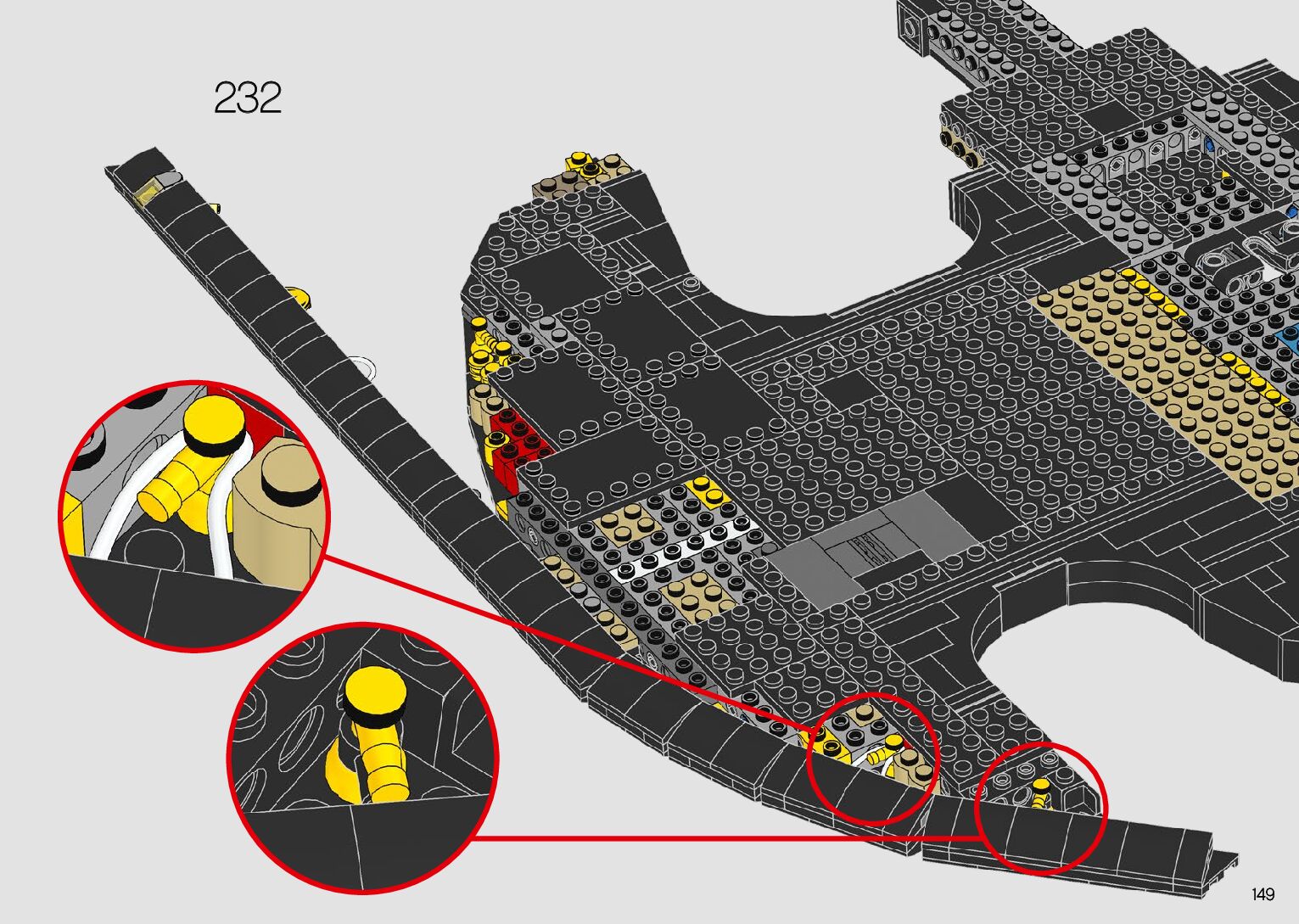 232

149