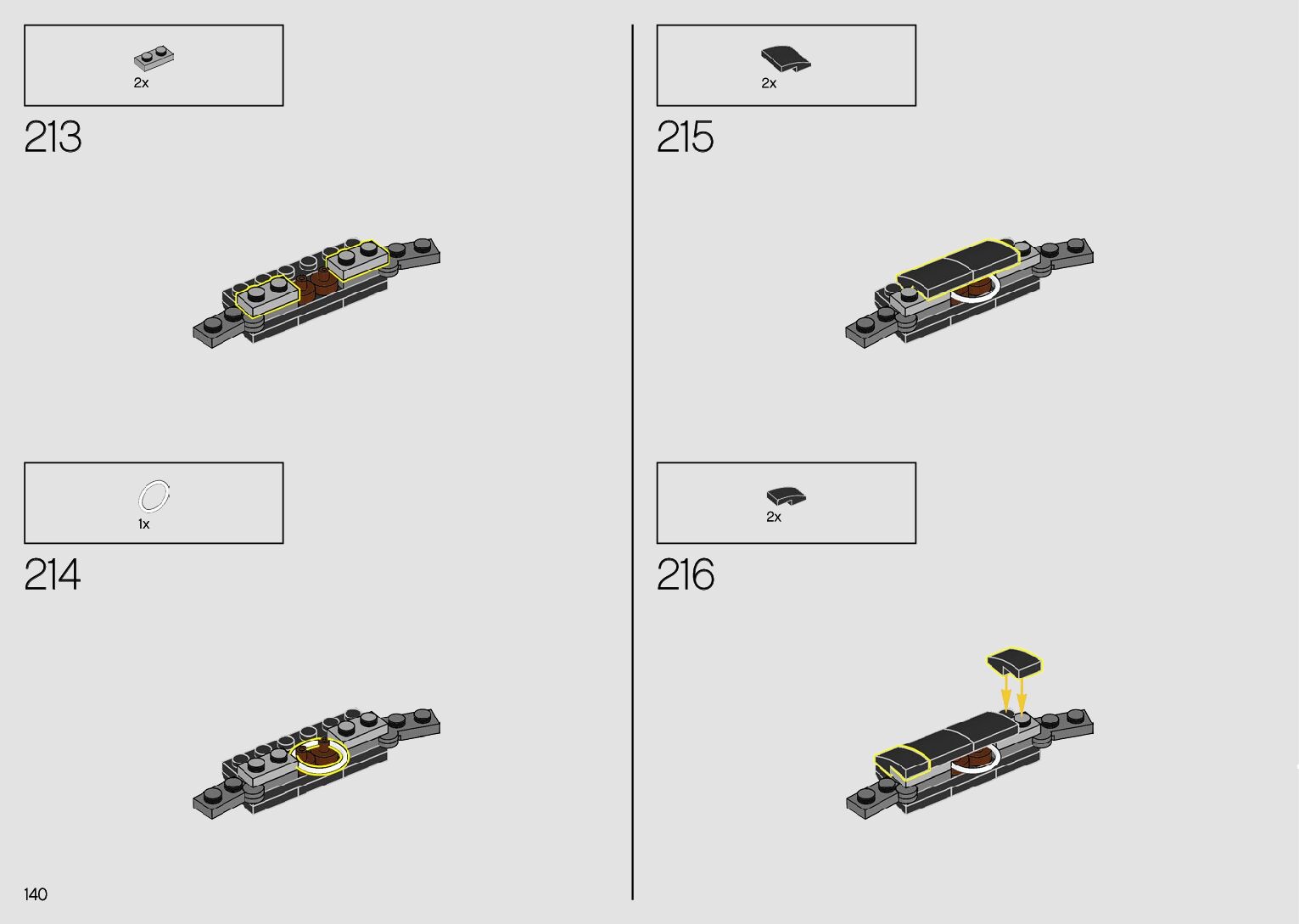 2x

213

1x

214

2x

215

2x

216

140