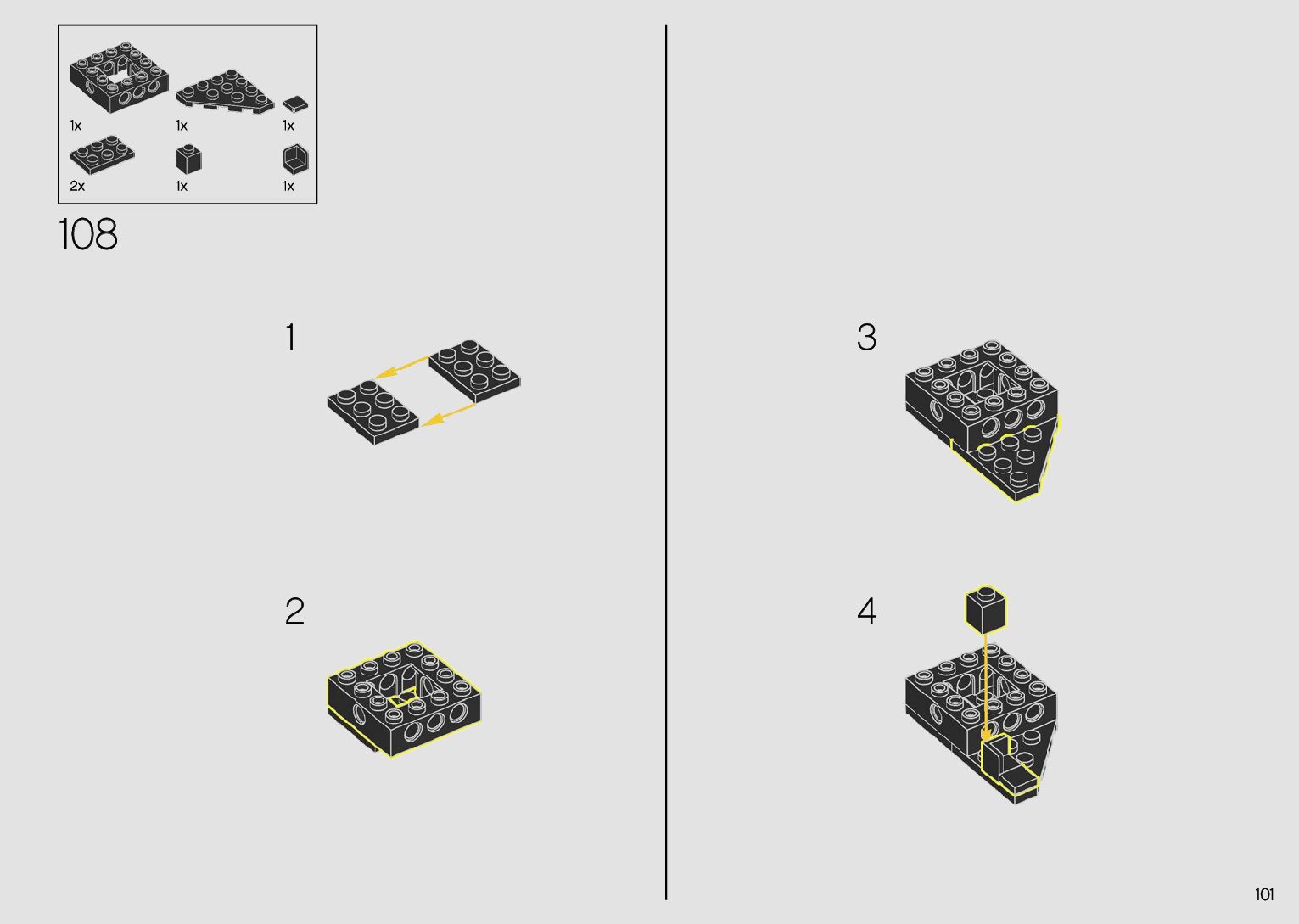 1x 1x 1x
2x 1x 1x

108

1

2

3

4

101