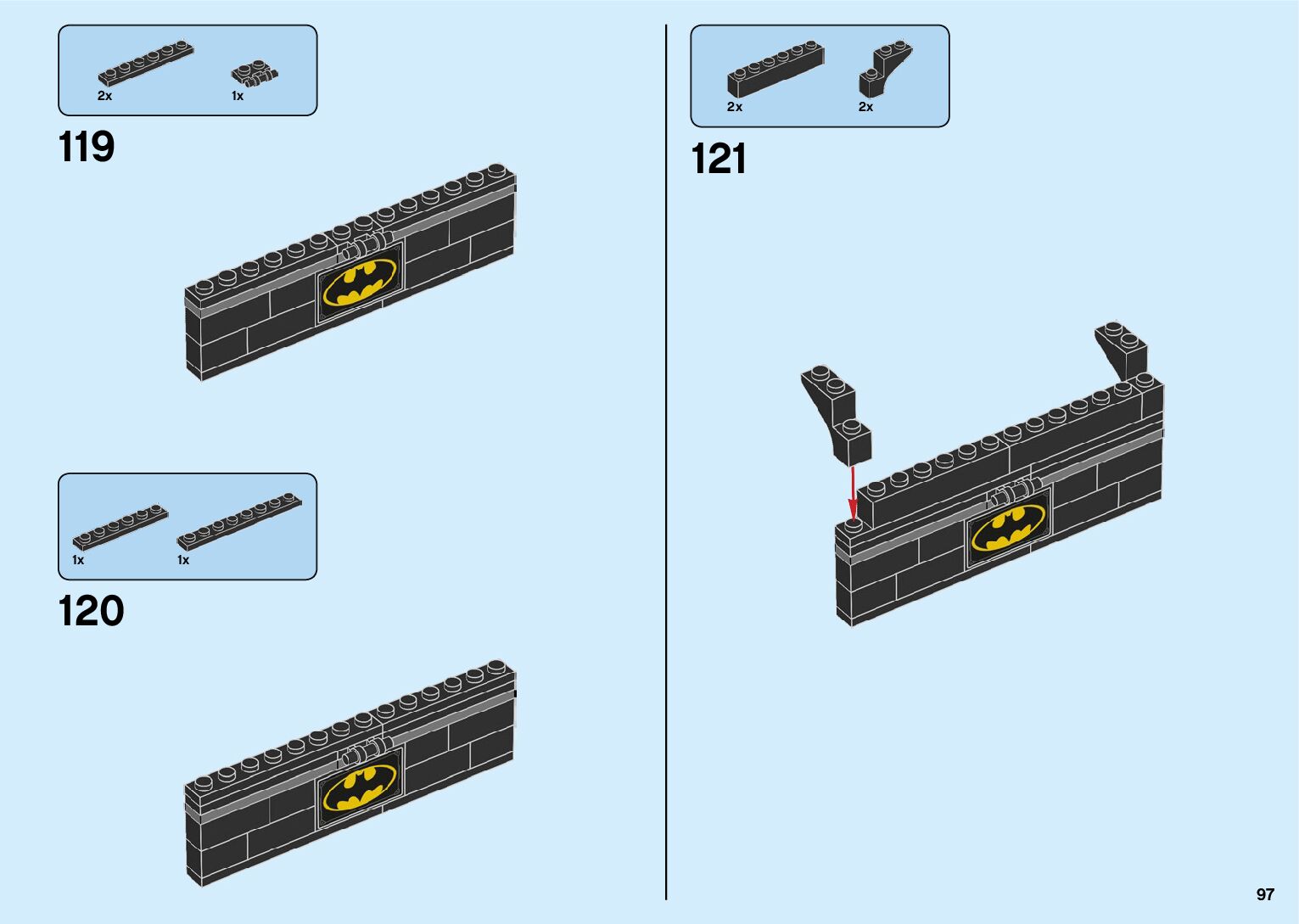 2x
1x

119

1x
1x

120

2x
2x

121

97