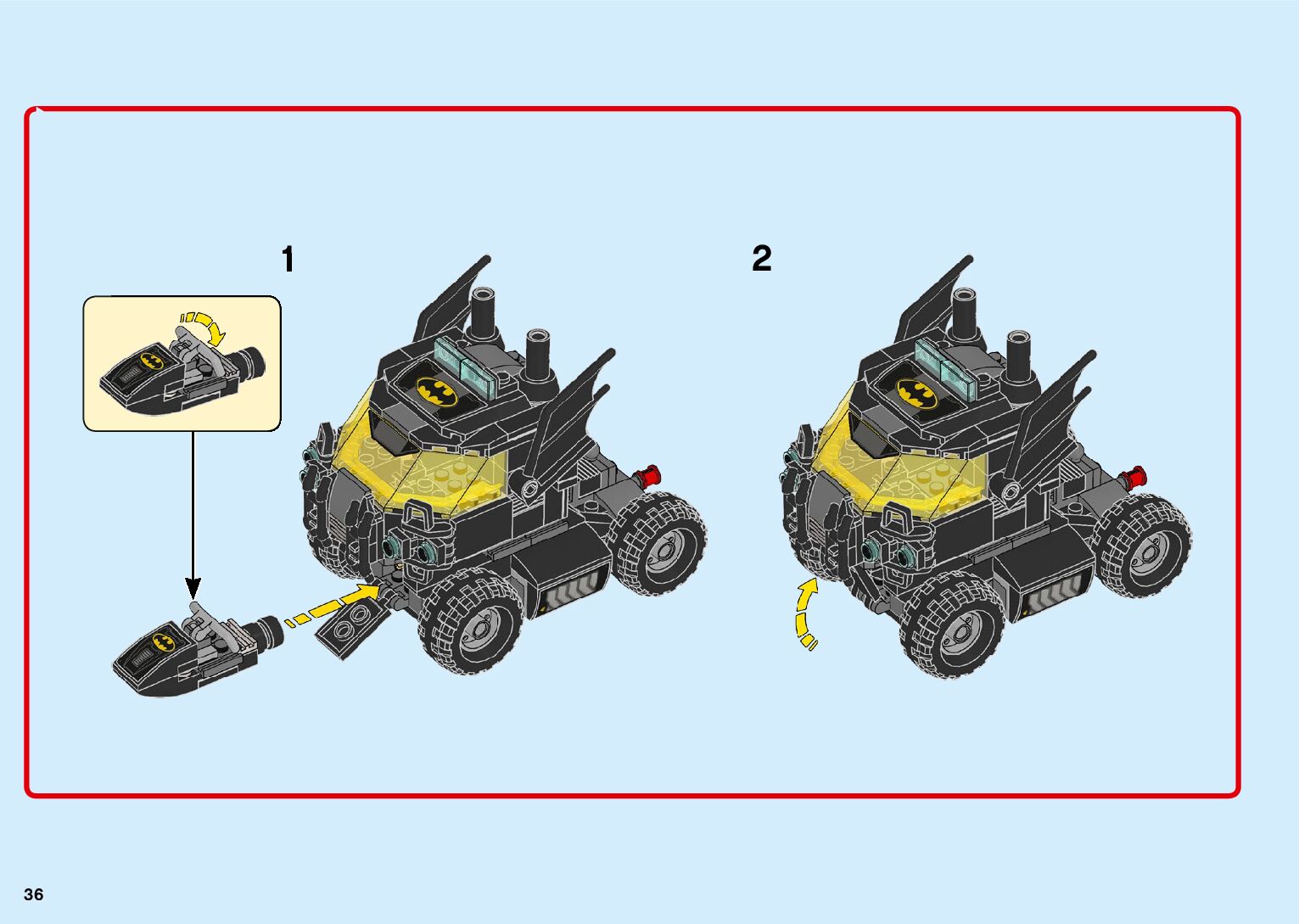 1

2

36