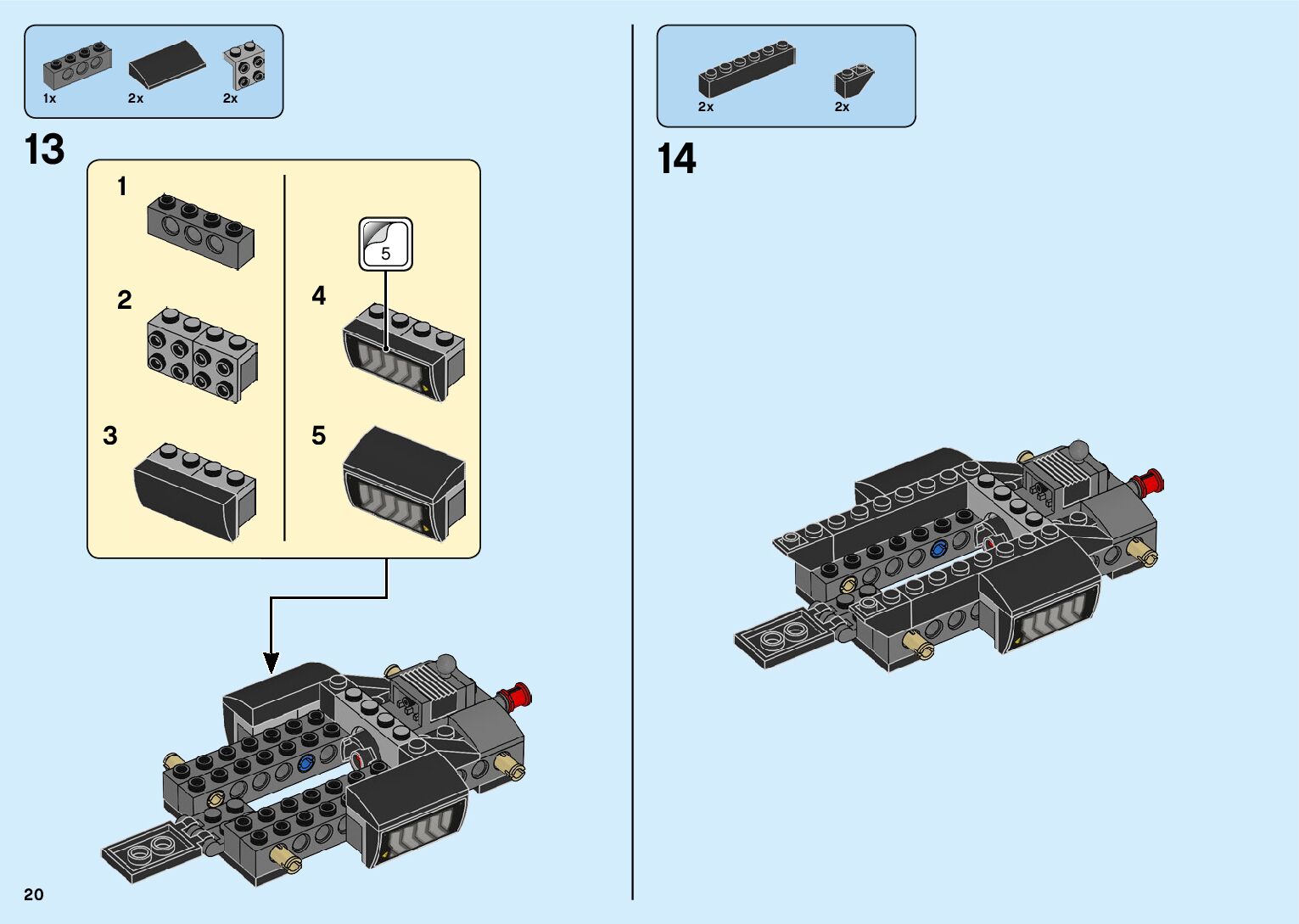 1x 2x 2x

13

1

2

3

5

4

5

20

2x 2x

14