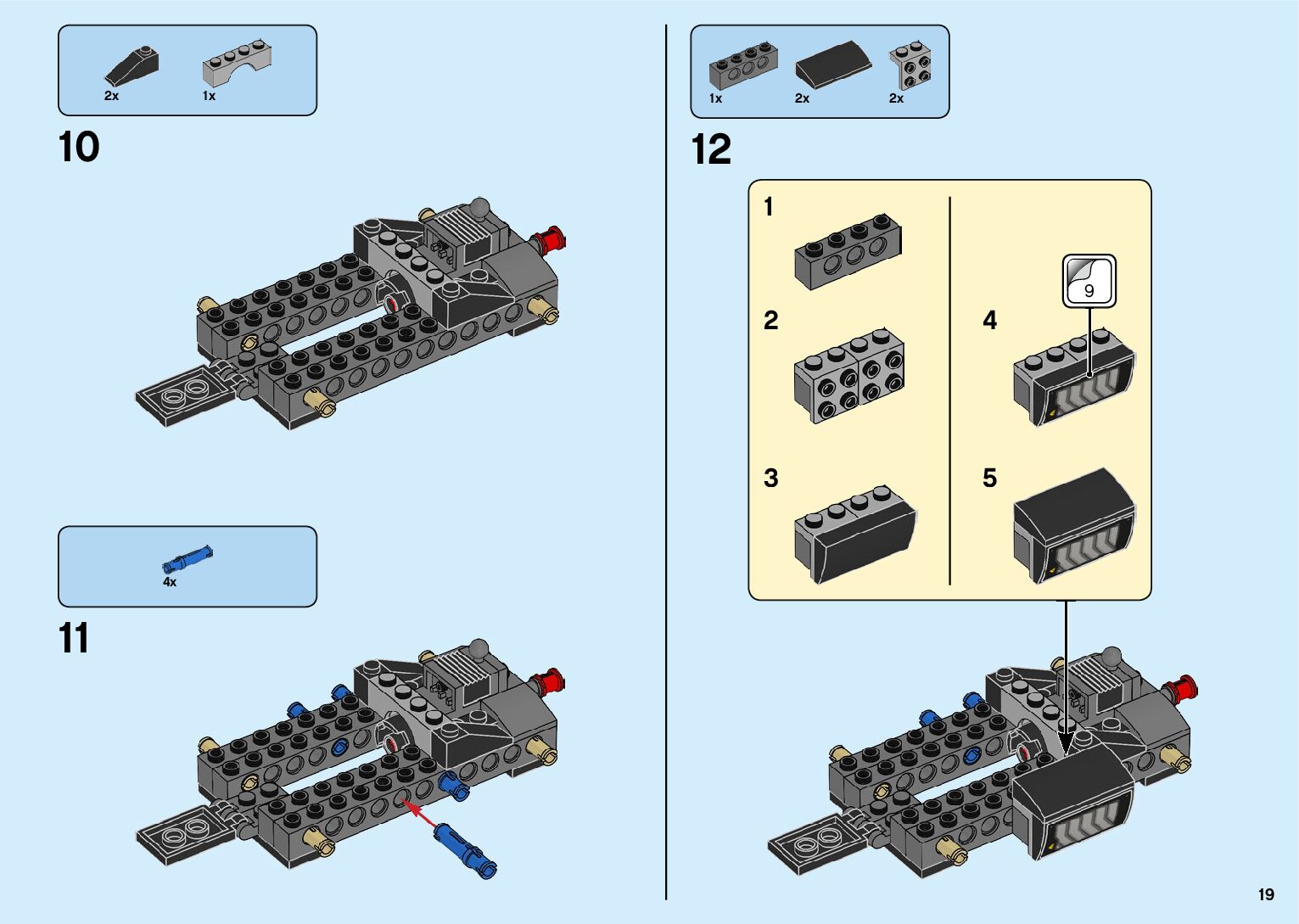 2x
1x

10

4x

11

1x
2x
2x

12

1

2

3

4

9

5

19