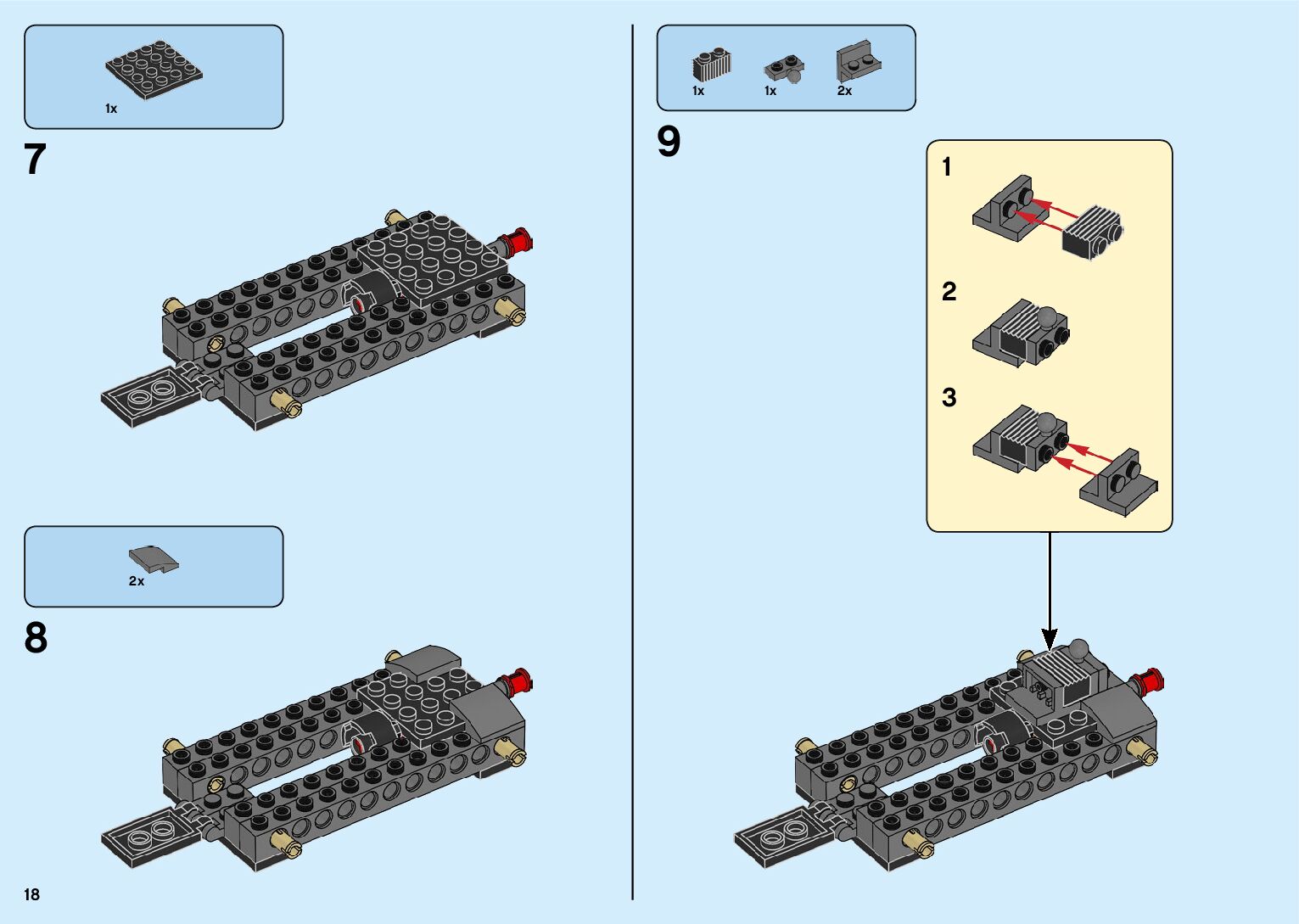 1x

7

2x

8

18

1x 1x 2x

9

1

2

3