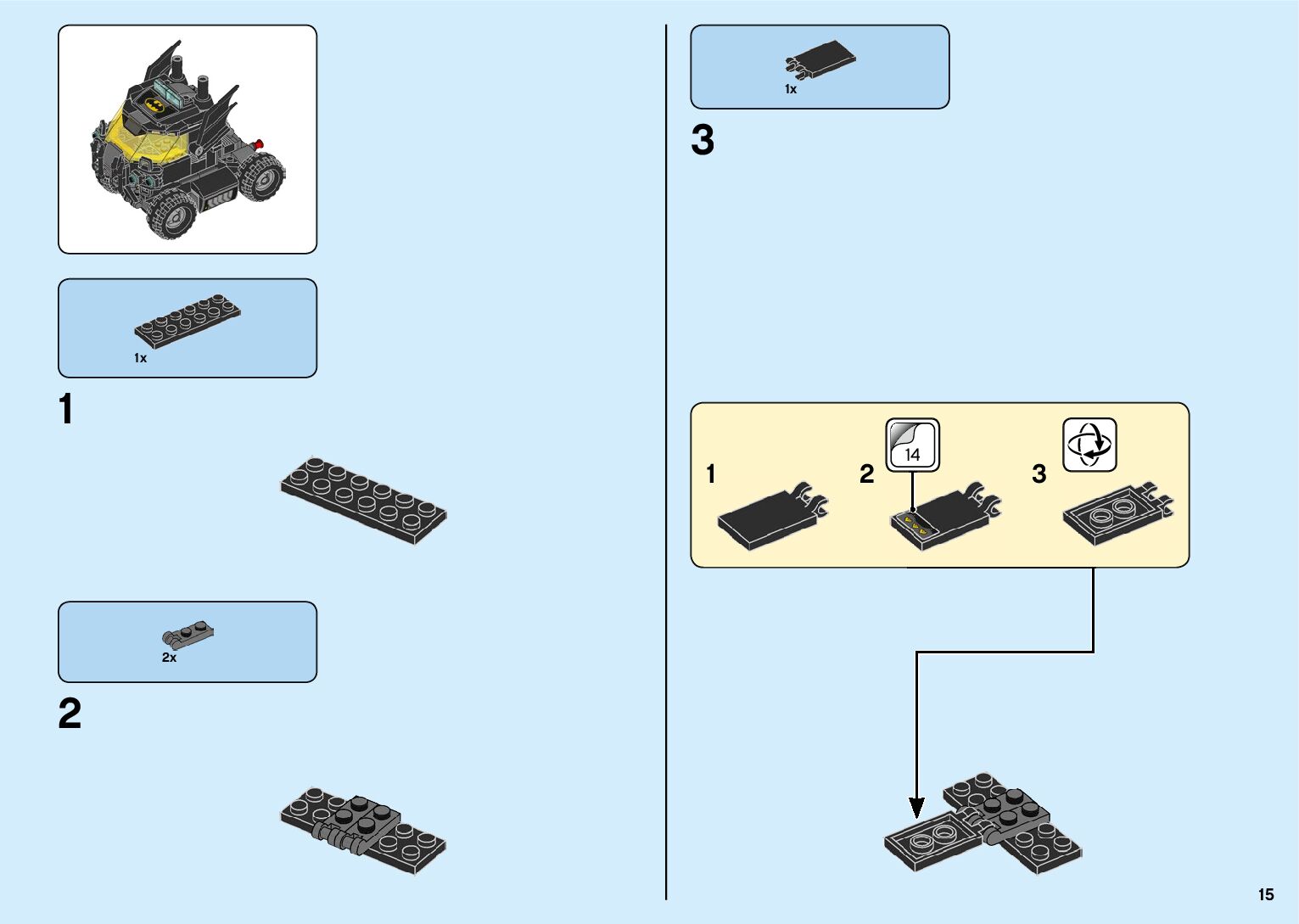 1x

1

2x

2

1x

3

1

2

14

3

15