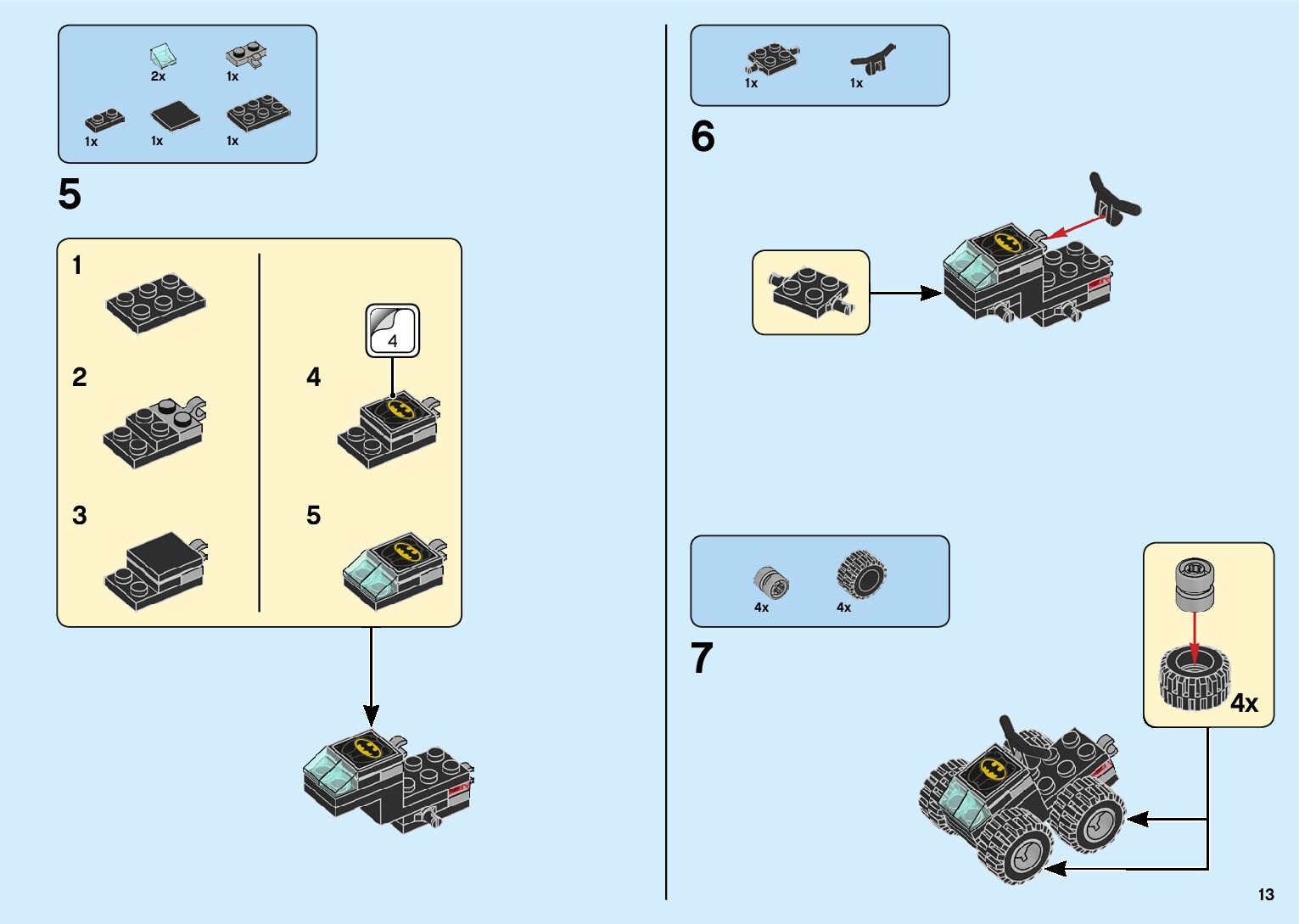 2x 1x
1x 1x 1x

5

1

2

3

4

4

5

1x 1x

6

4x 4x

7

4x

13