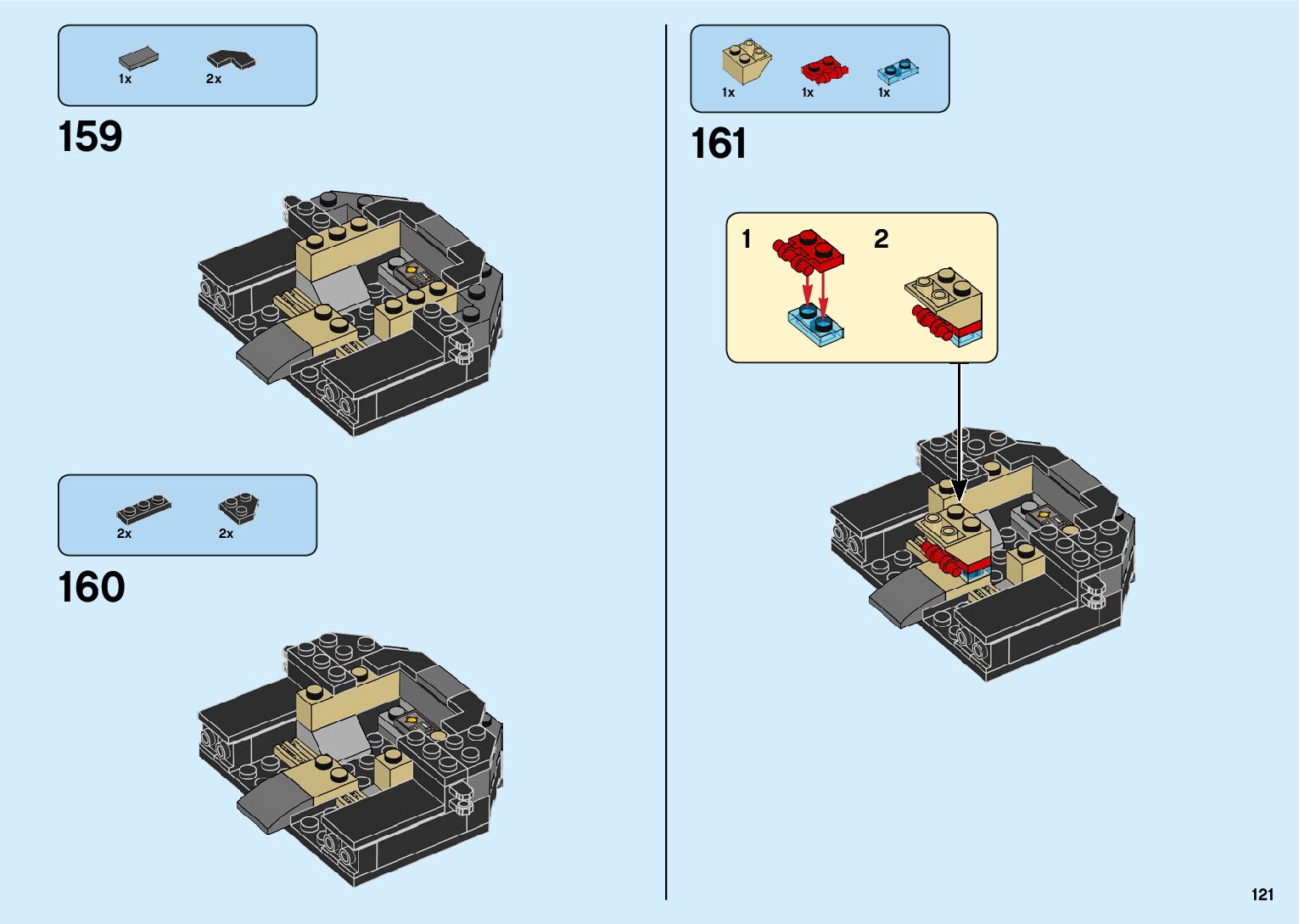 1x 2x

159

2x 2x

160

1x 1x 1x

161

1

2

121