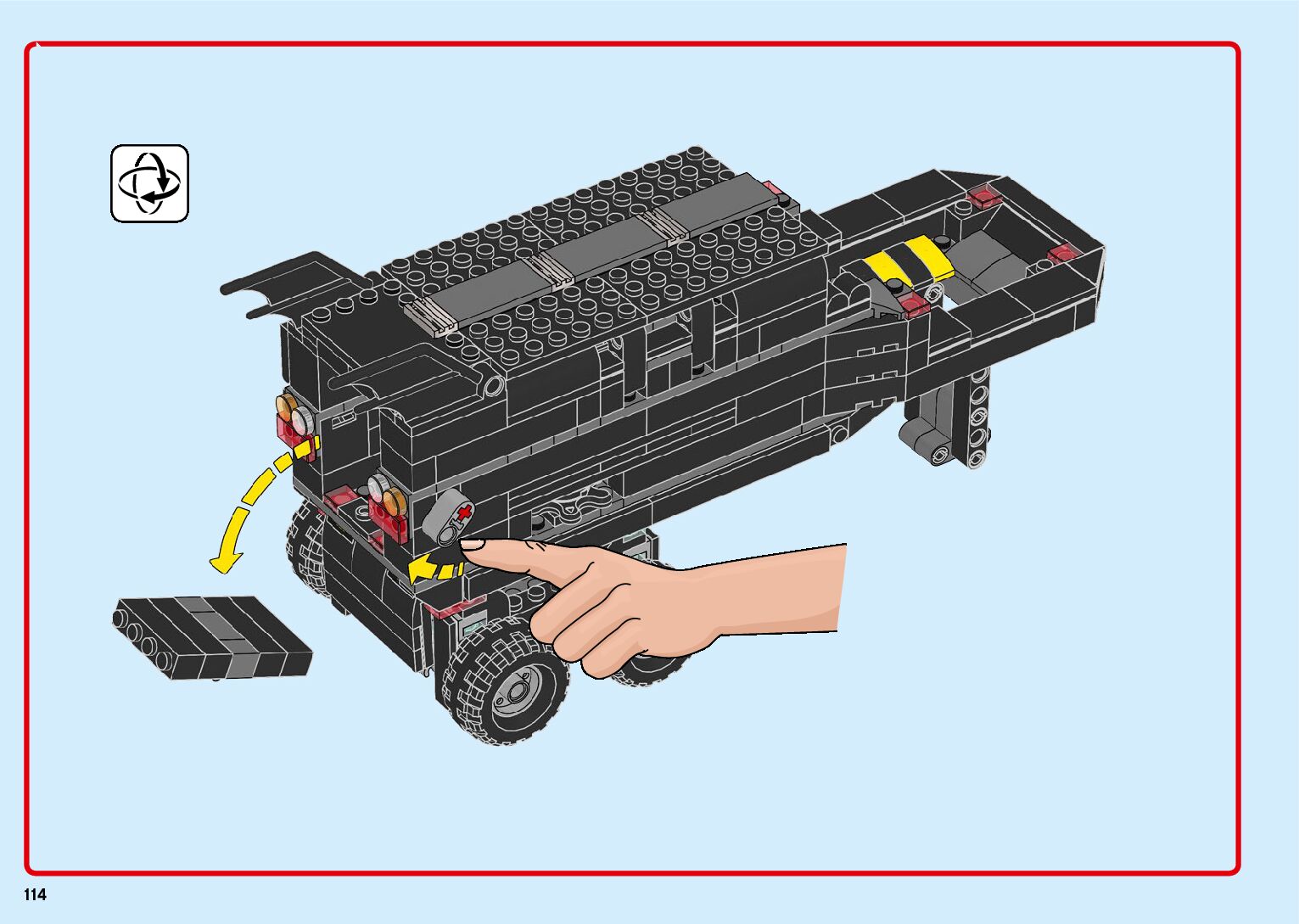 114