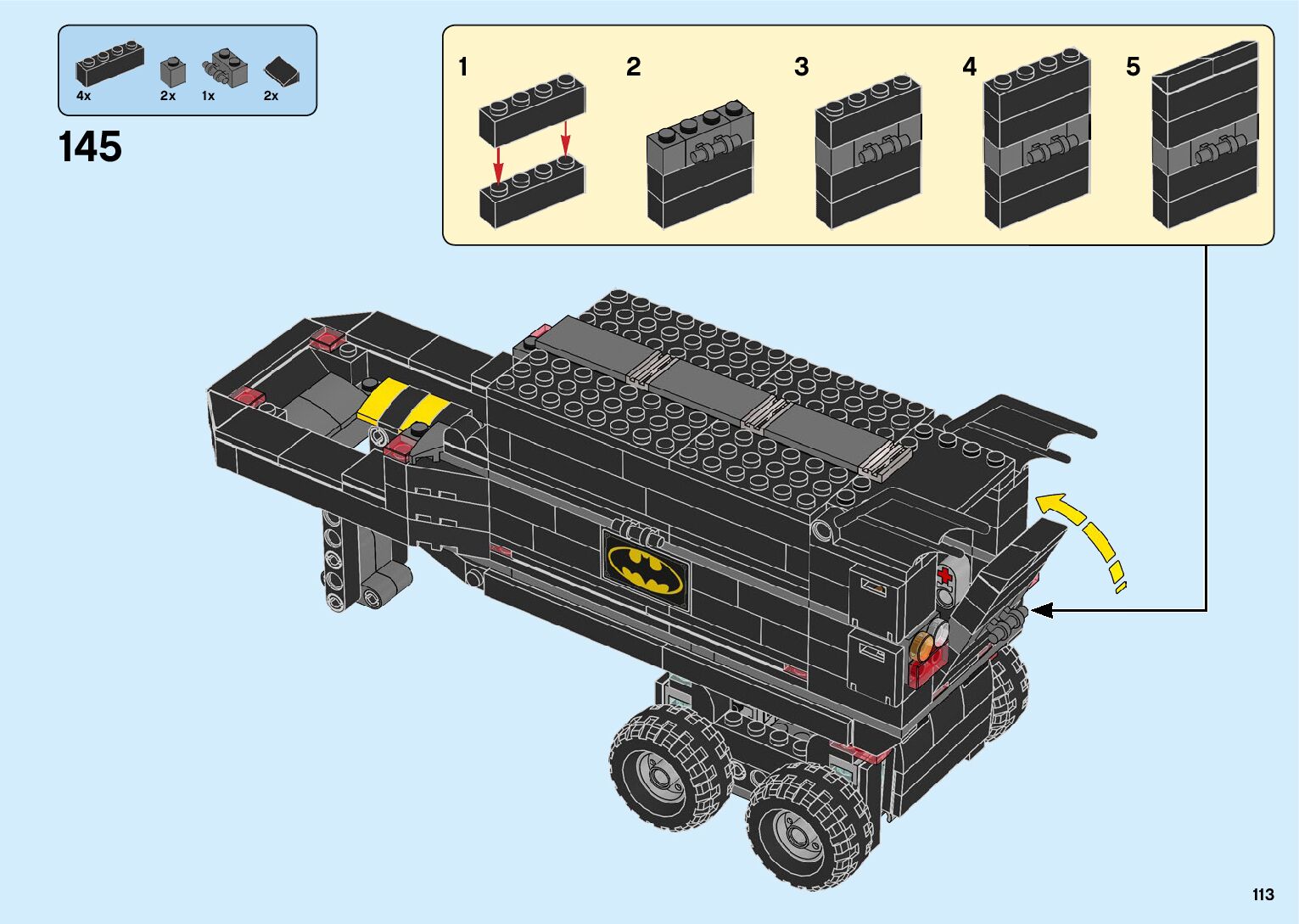 4x 2x 1x 2x

145

1 2 3 4 5

113