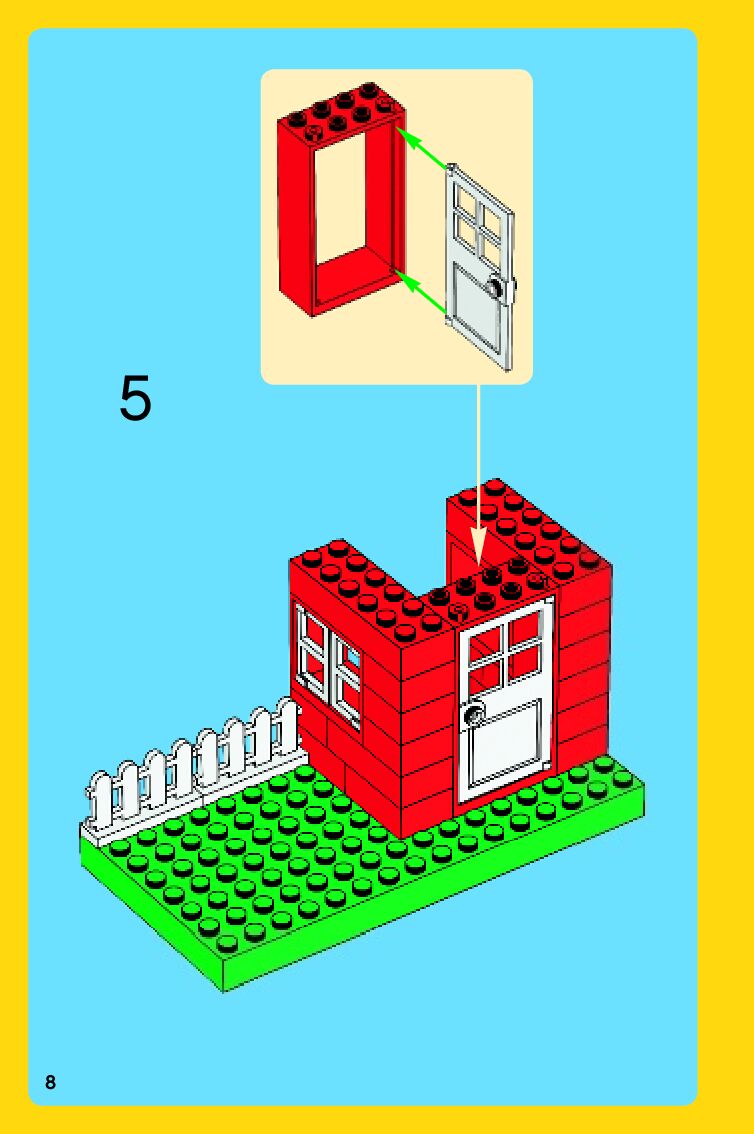 5

8