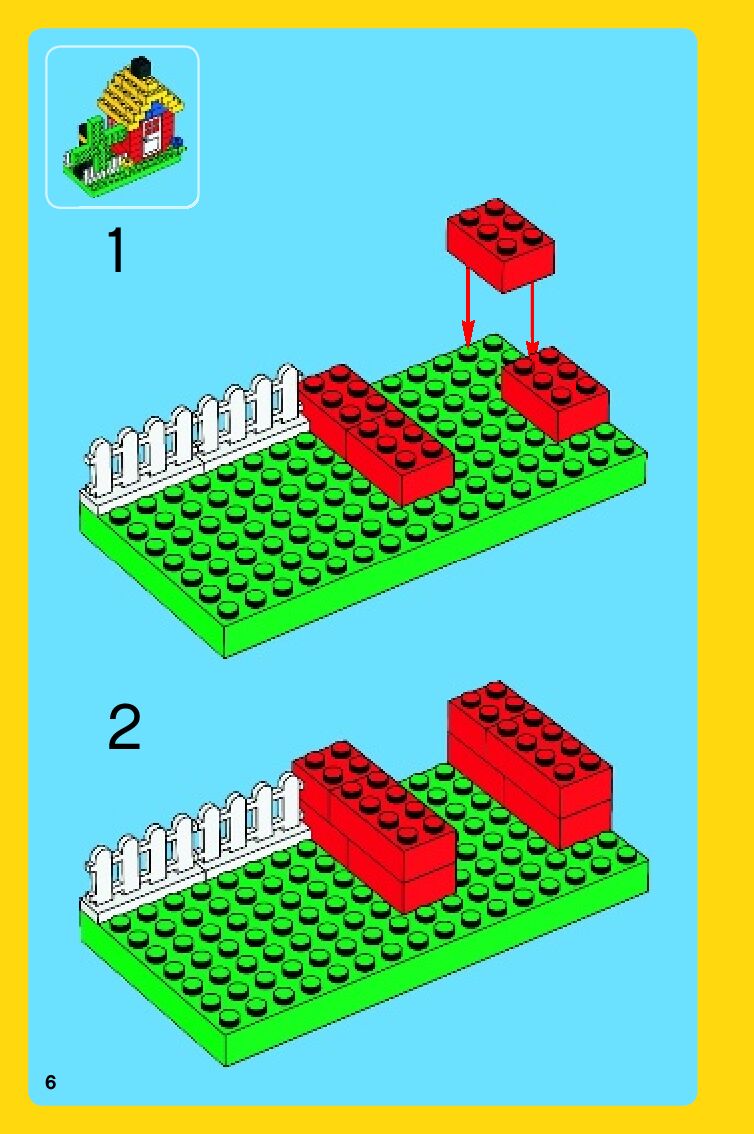 1

2

6