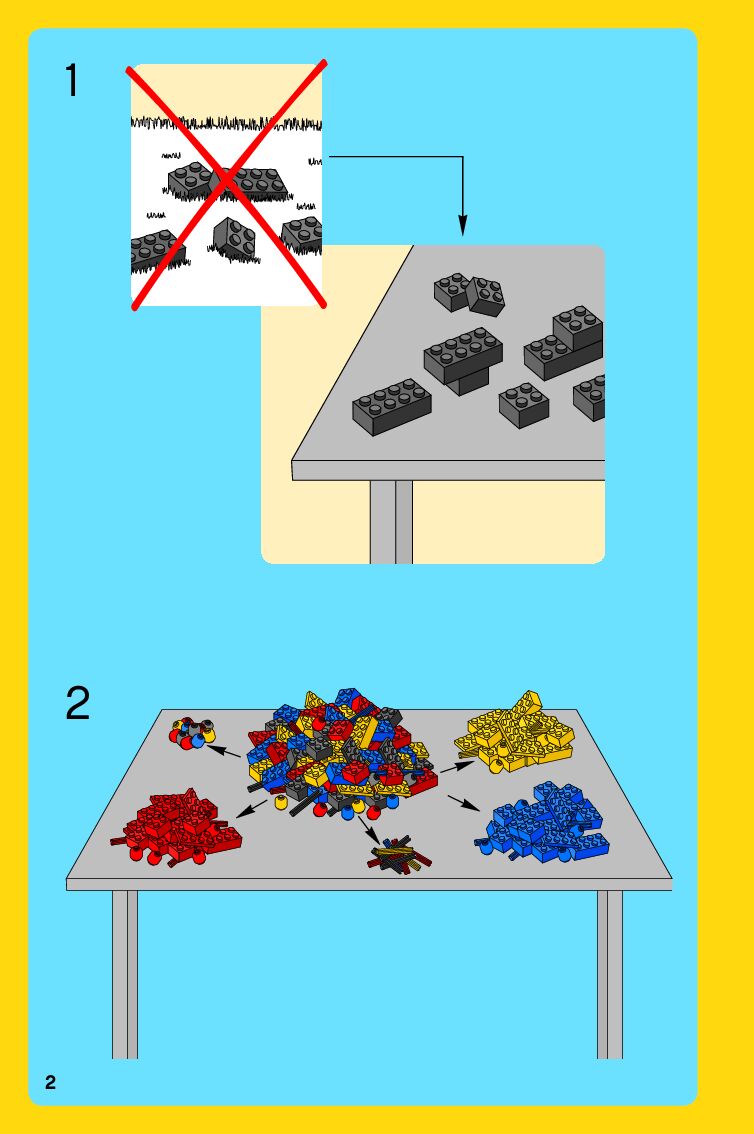 1

2

2