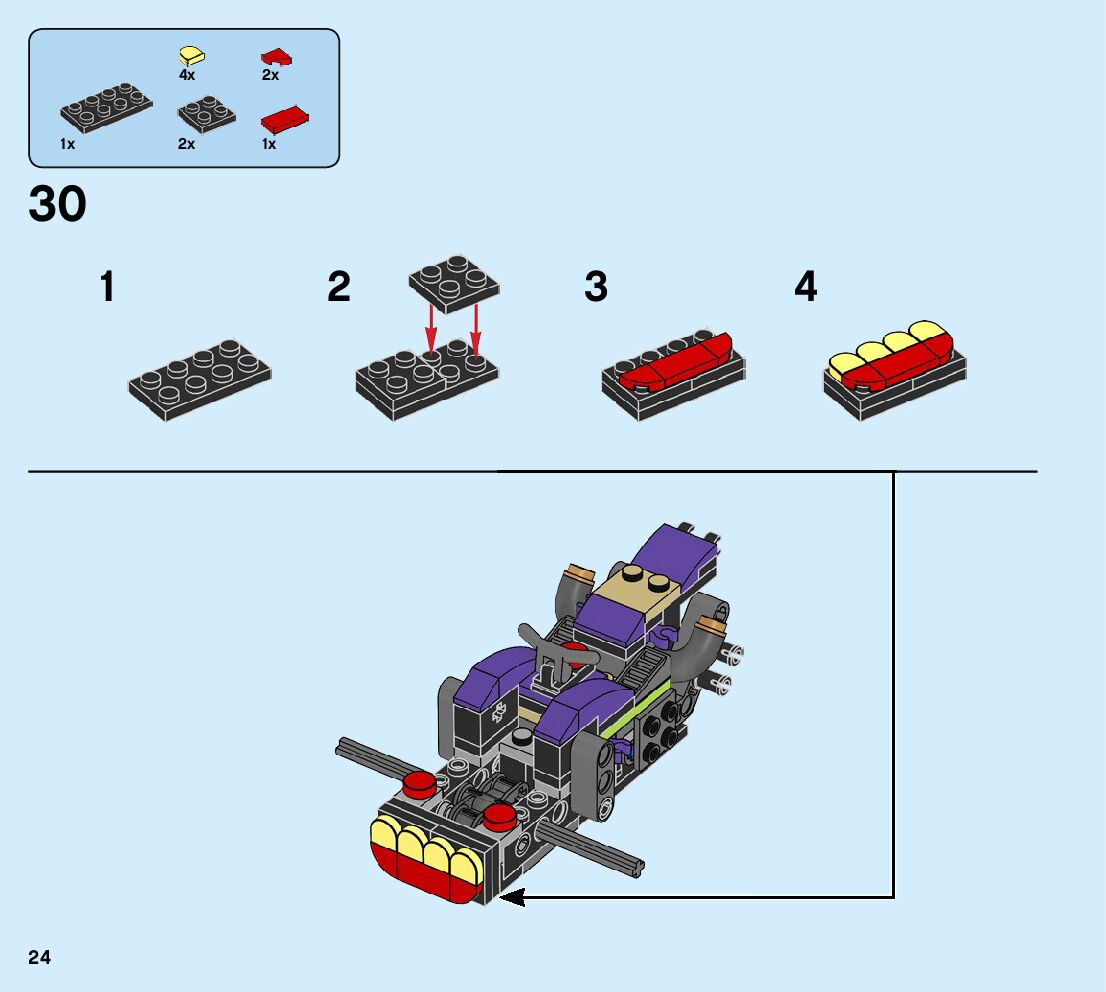 4x
2x
1x
2x
1x

30

1
2
3
4

24