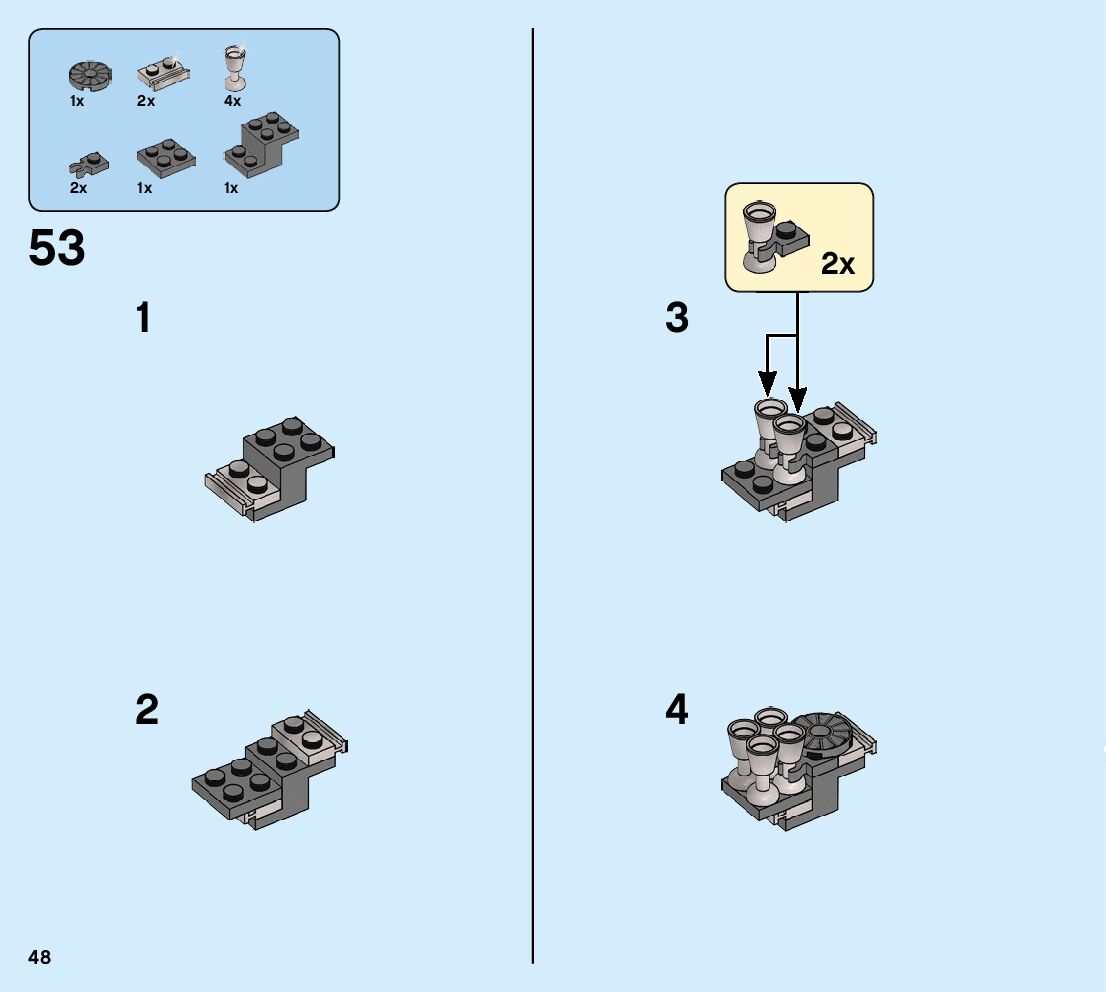 1x 2x 4x
2x 1x 1x

53

1

2

2x

3

4

48