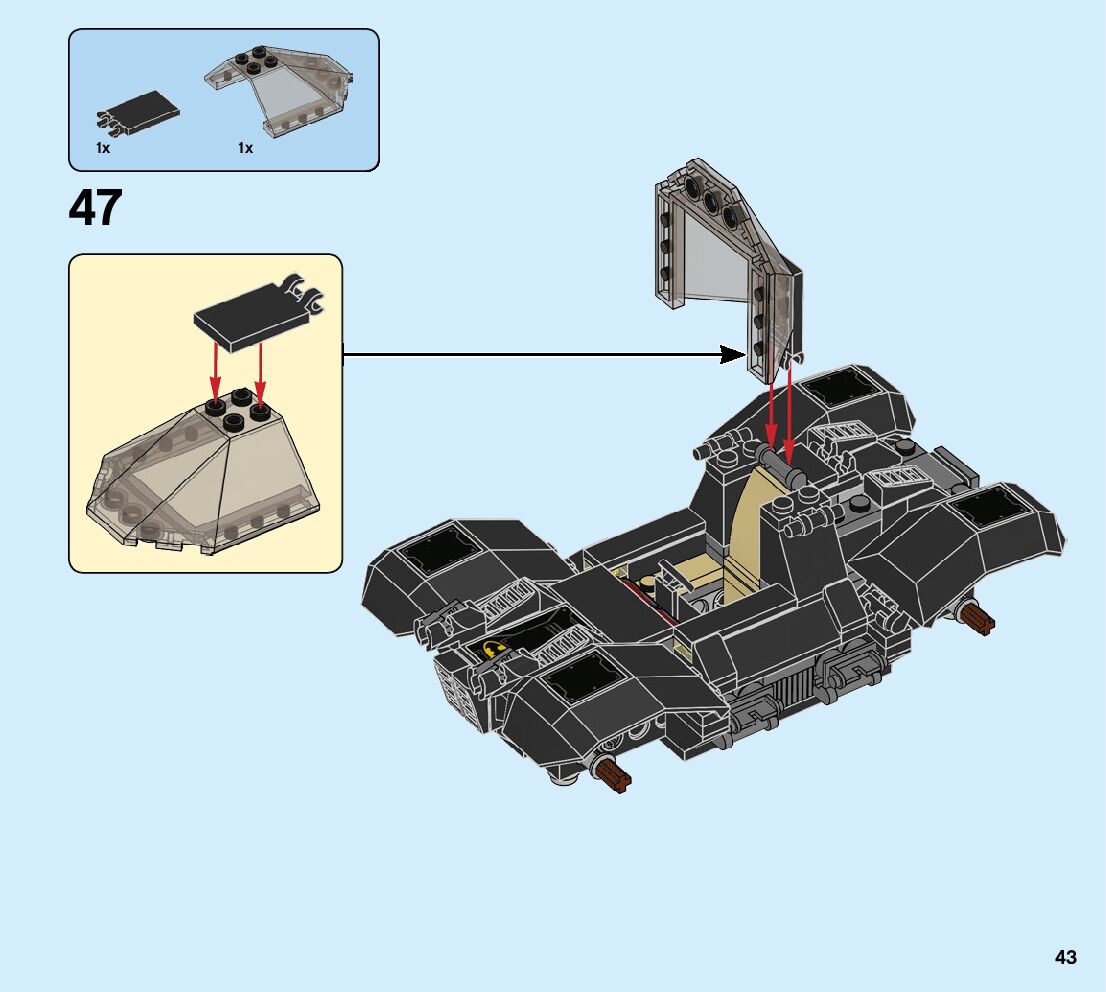 1x

1x

47

43